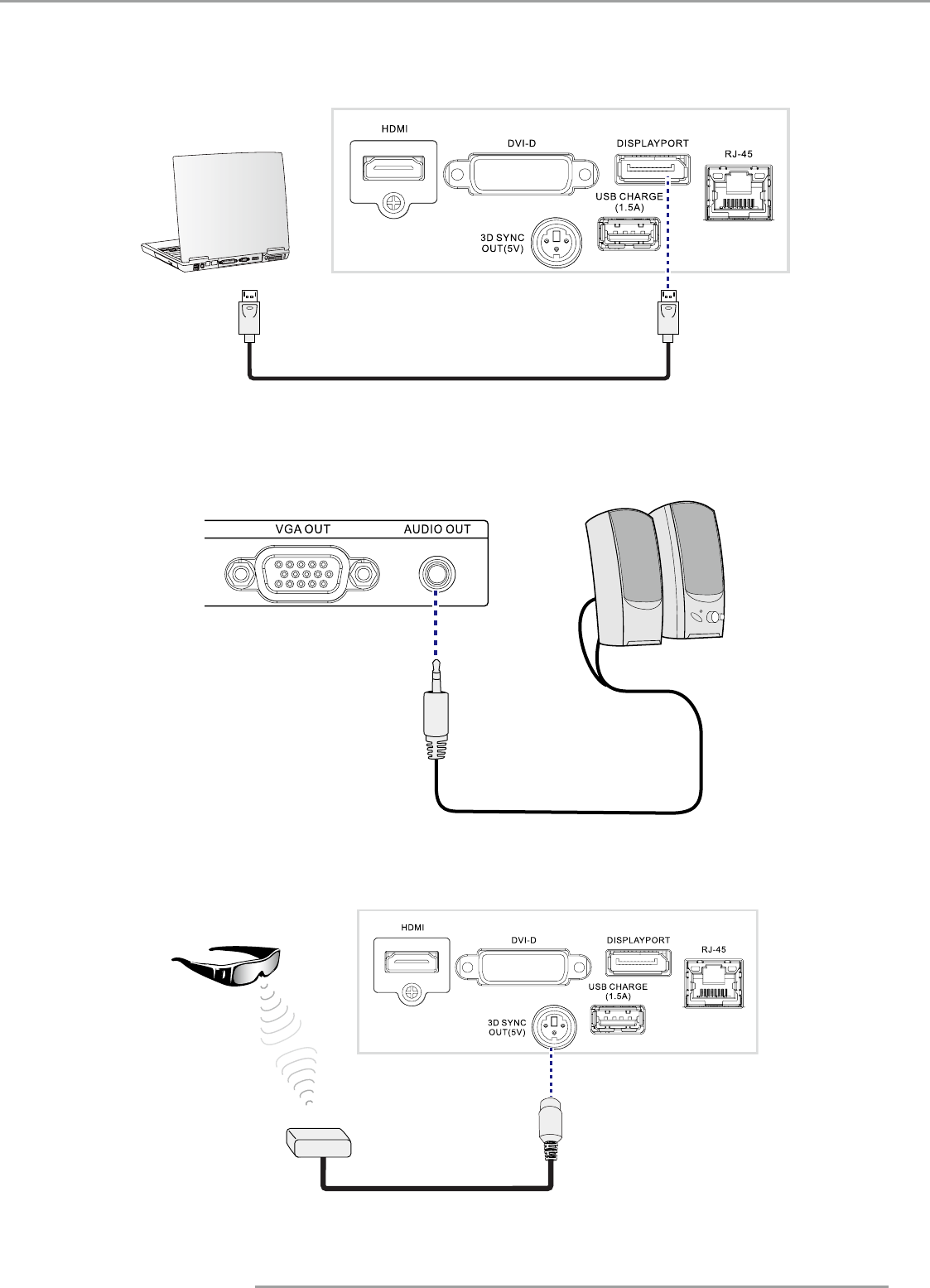 HDMI
DVI-D
DISPLAYPORT
RJ-45
USB CHARGE (1.5A)
3D SYNC OUT(5V)

VGA OUT
AUDIO OUT

HDMI
DVI-D
DISPLAYPORT
RJ-45
USB CHARGE (1.5A)
3D SYNC OUT(5V)