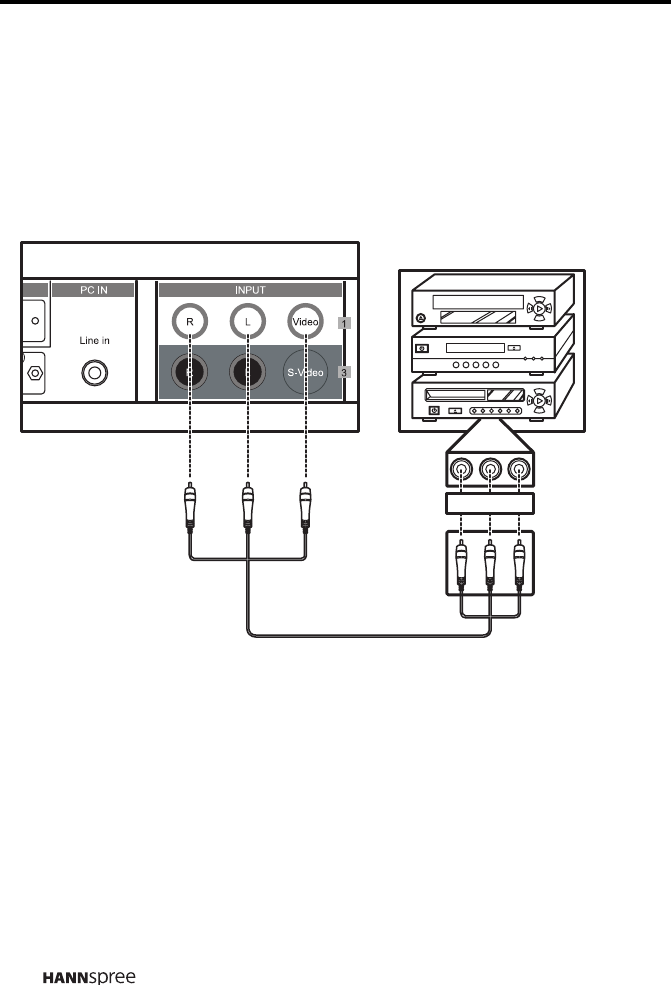 PC IN

Line in

INPUT

R

L

Video

1

S-Video

3

HANNspree