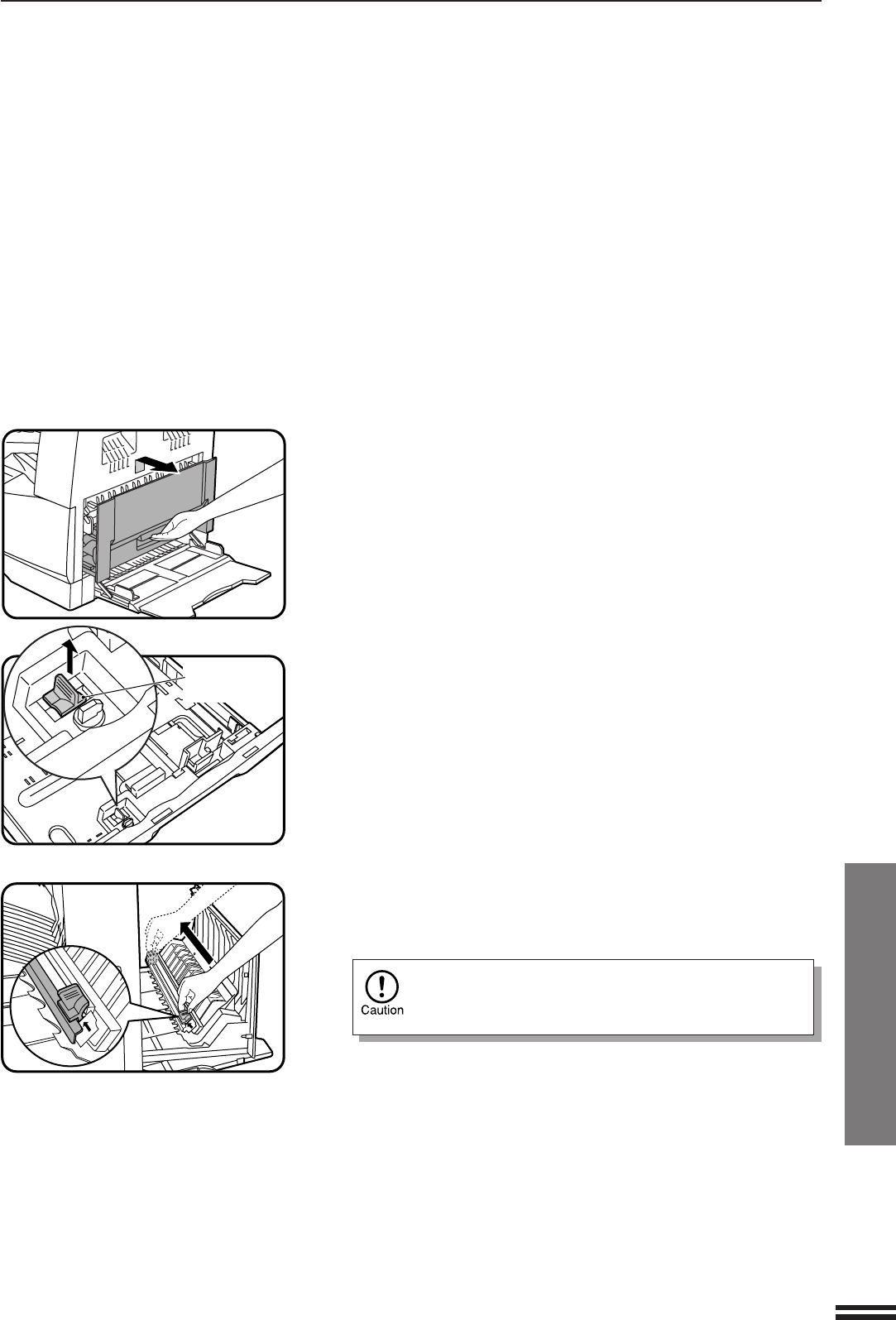 Caution