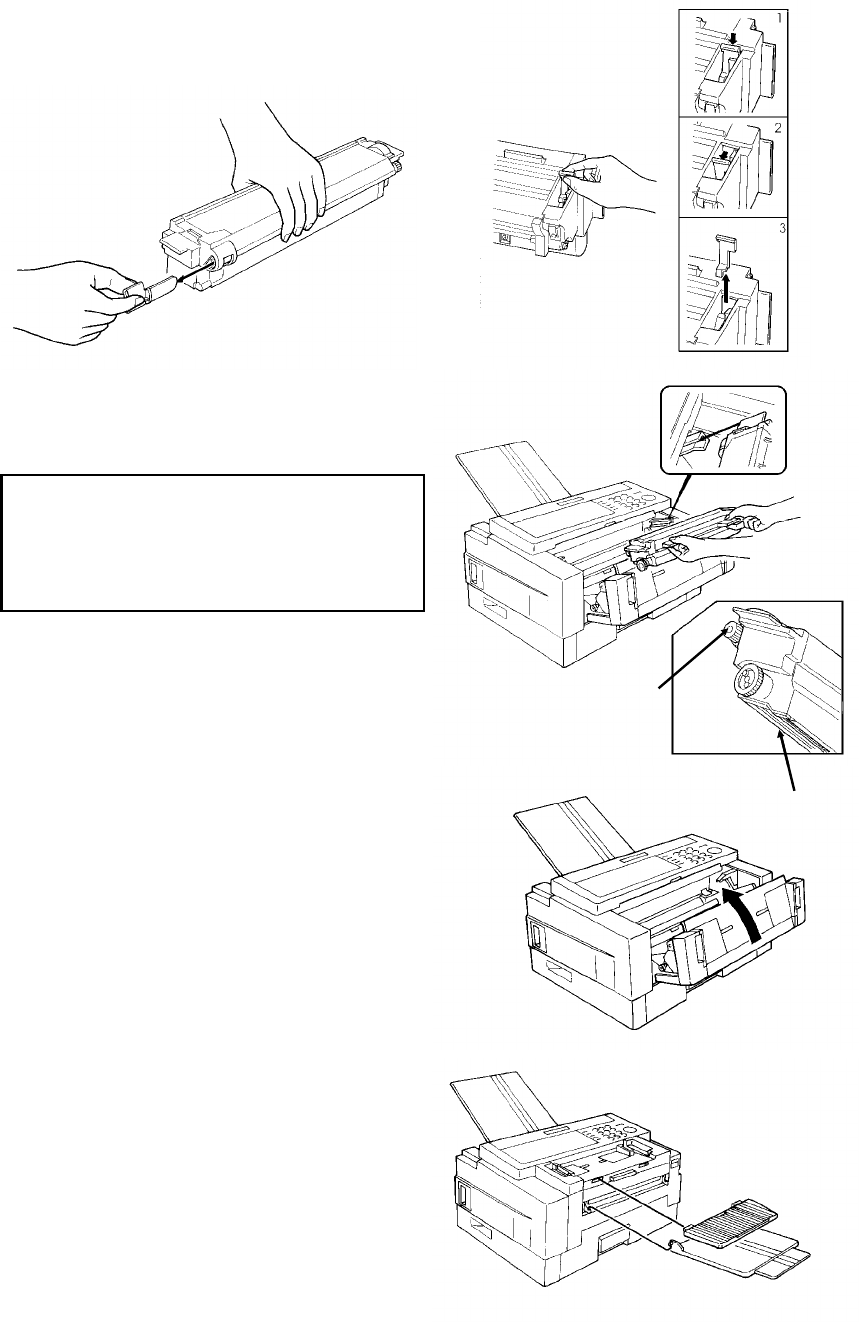 1

2

3