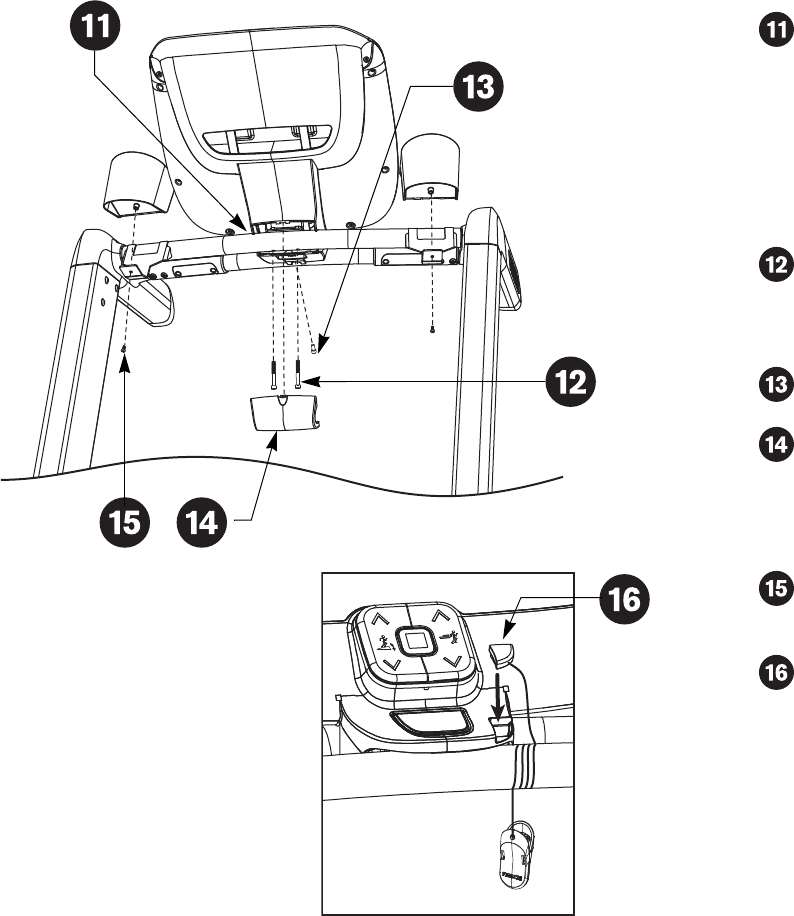 11
13
12
15
14
16
11
12
13
14
15
16