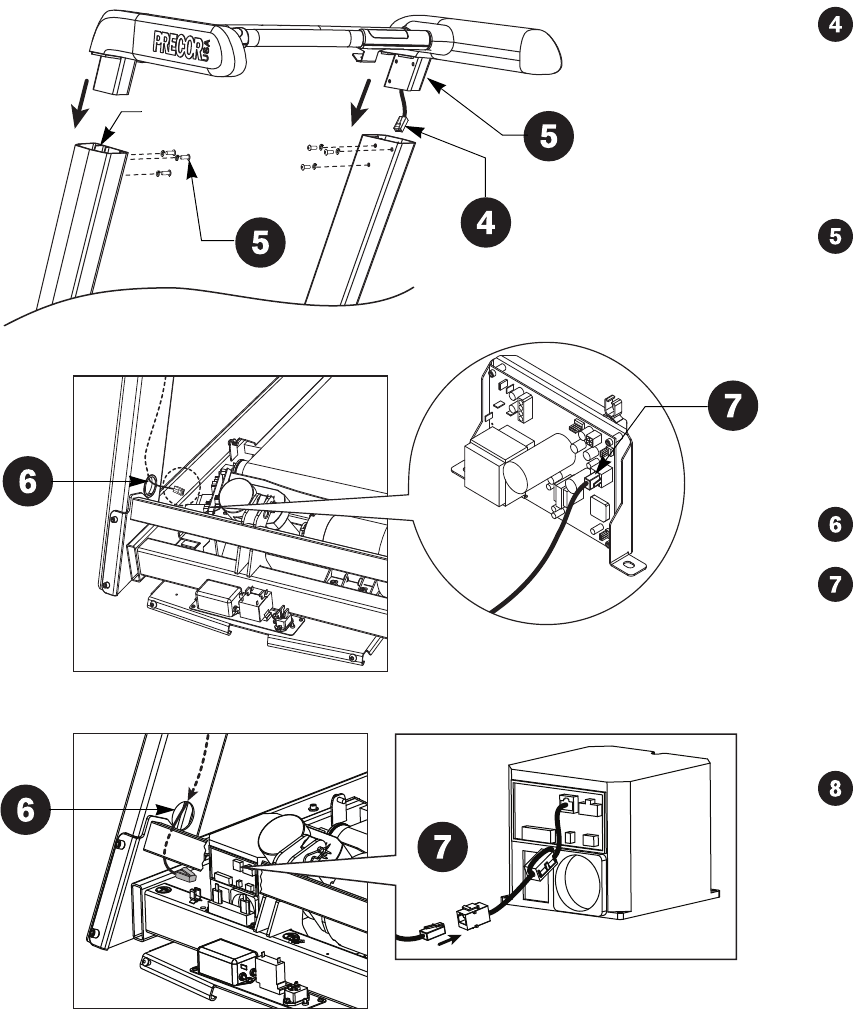 PRECOR USA

5

4

5

6

7

6

7

4

5

6

7

8