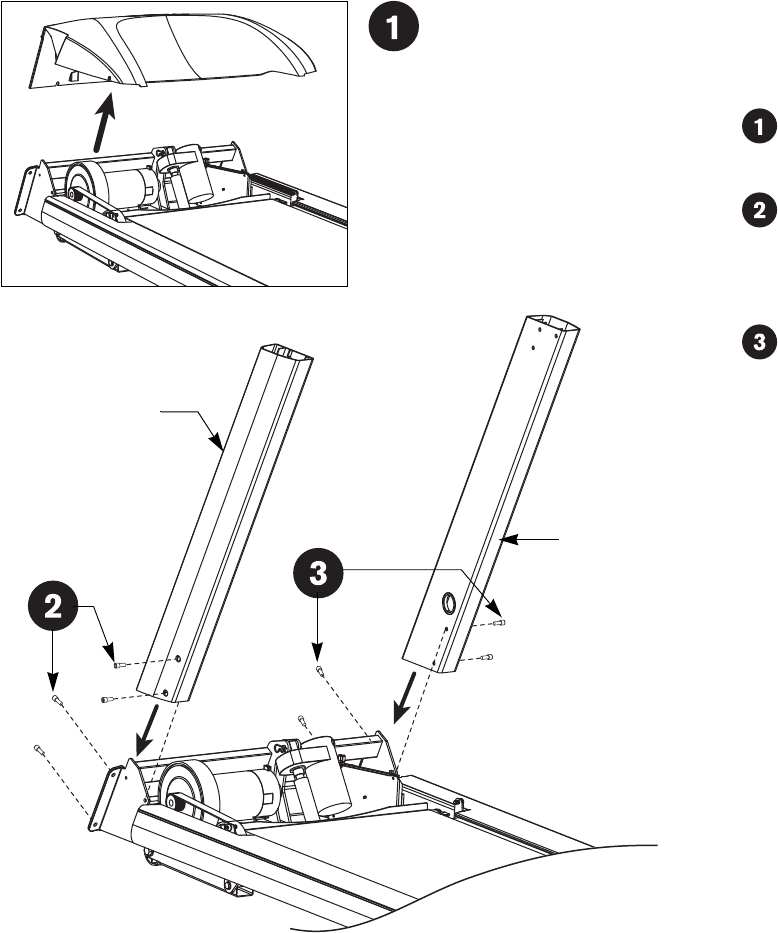 1

1

2

3

2

3