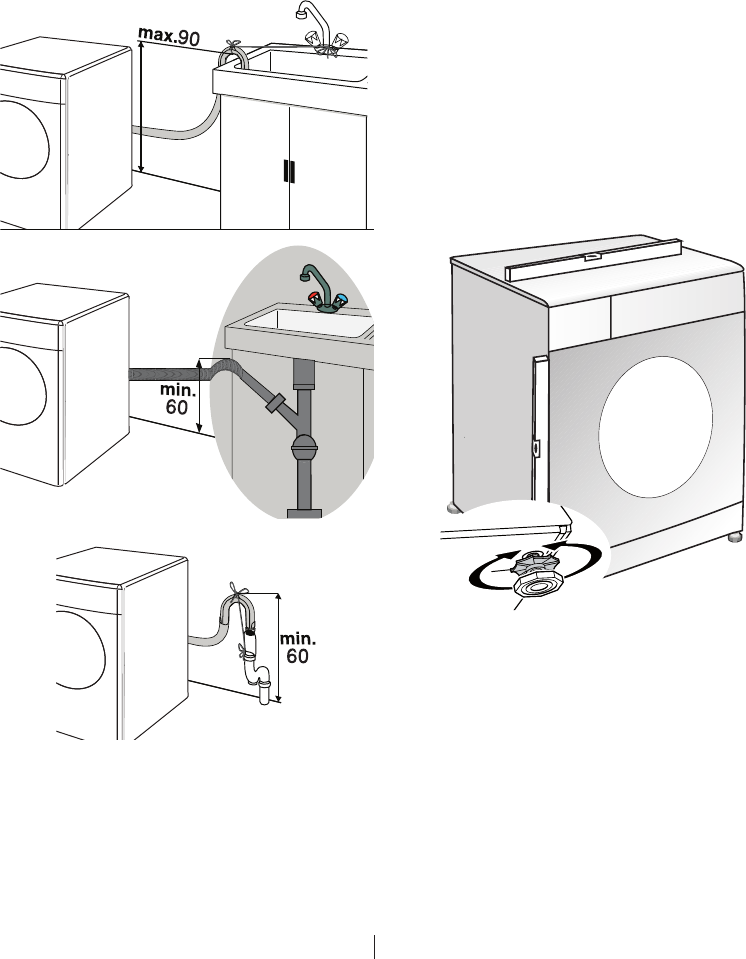 max.90

min.
60

min.
60