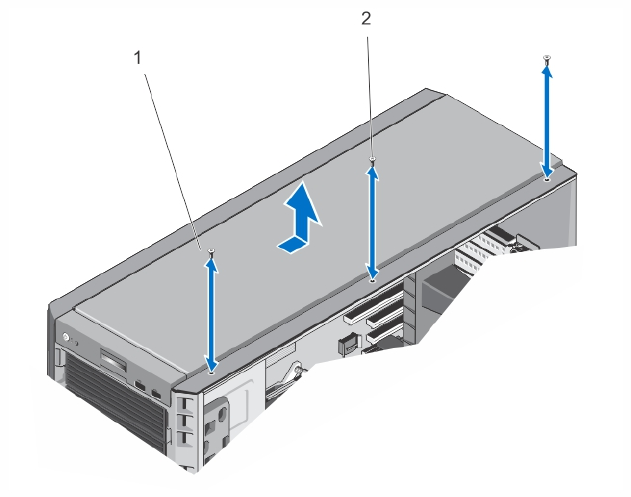 1
2