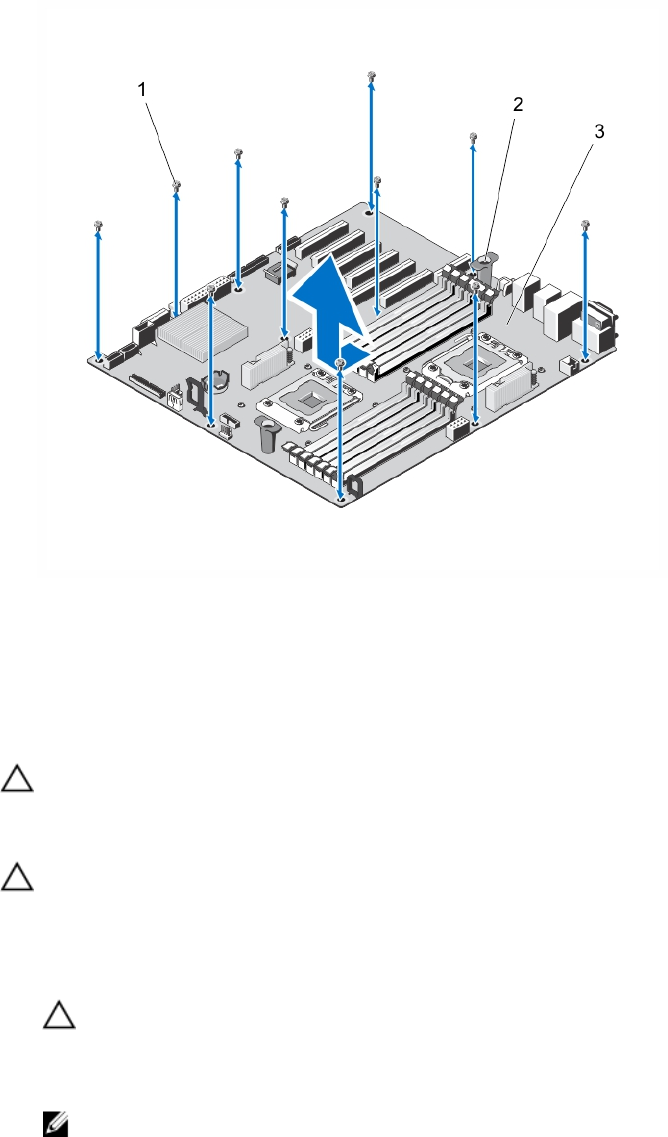 1

2

3