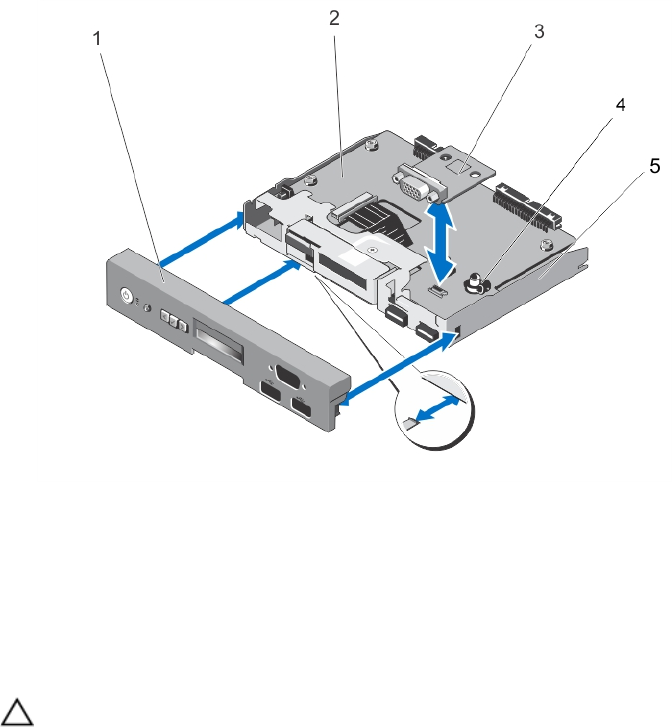 1
2
3
4
5