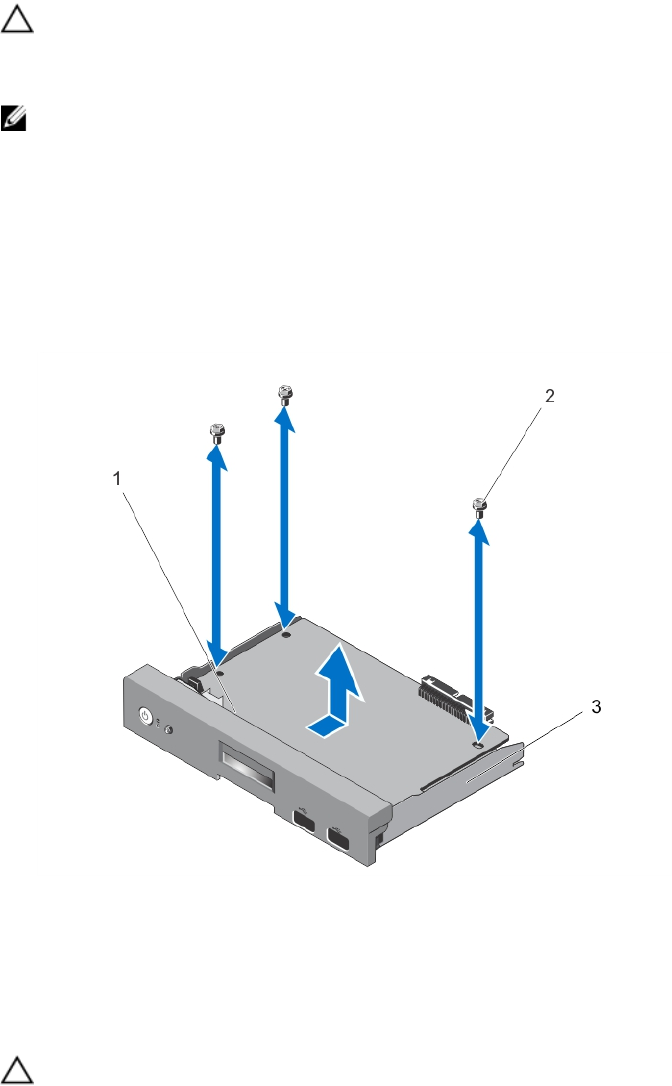 1

2

3