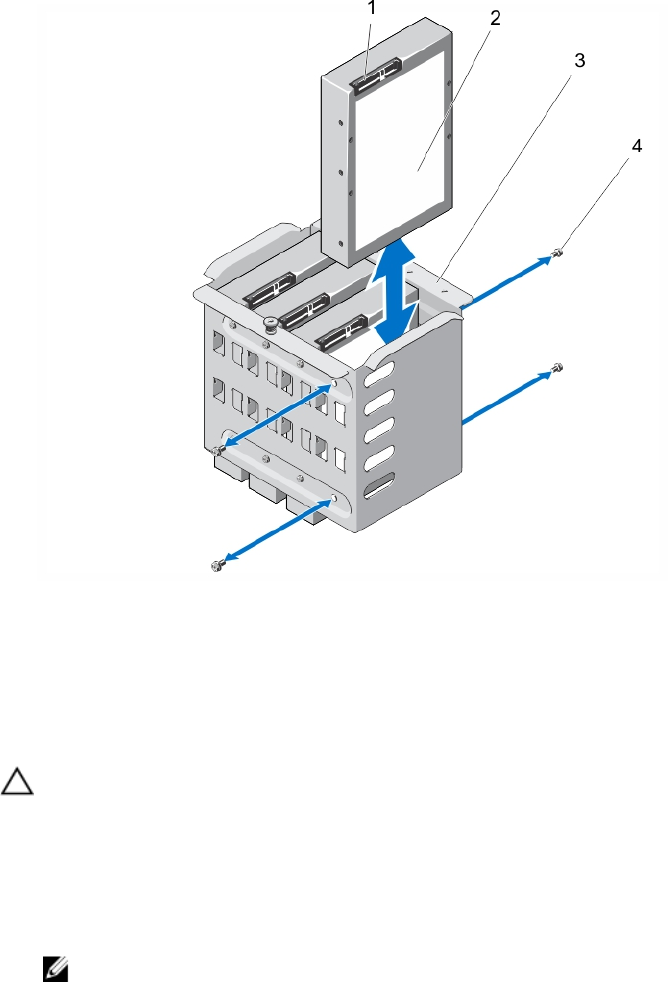 1
2
3
4