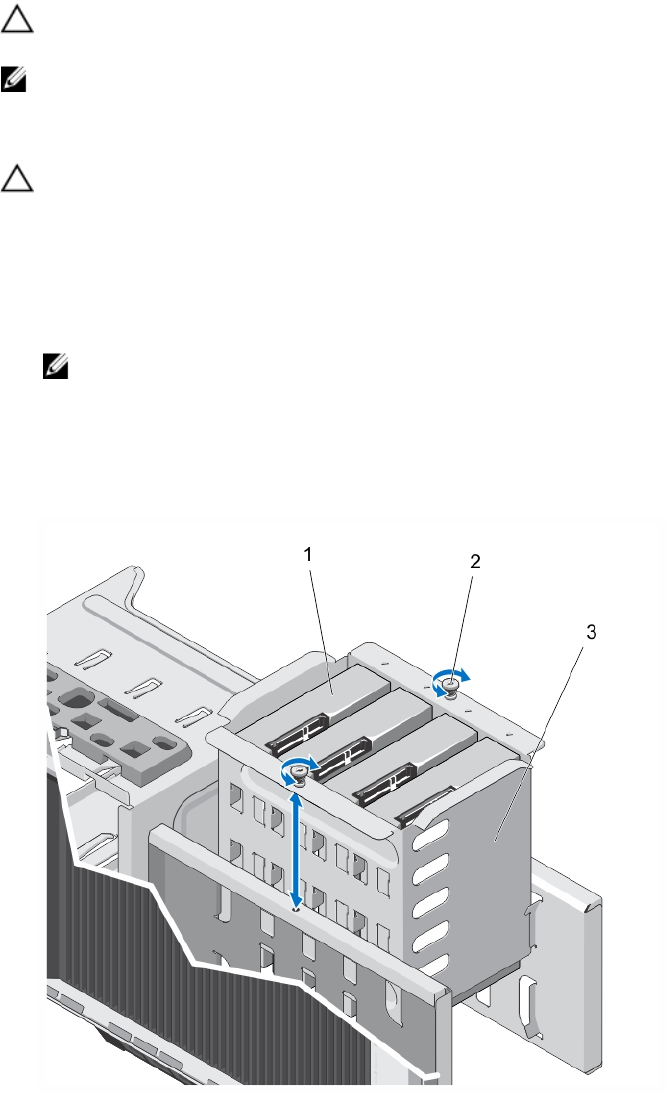 1

2

3