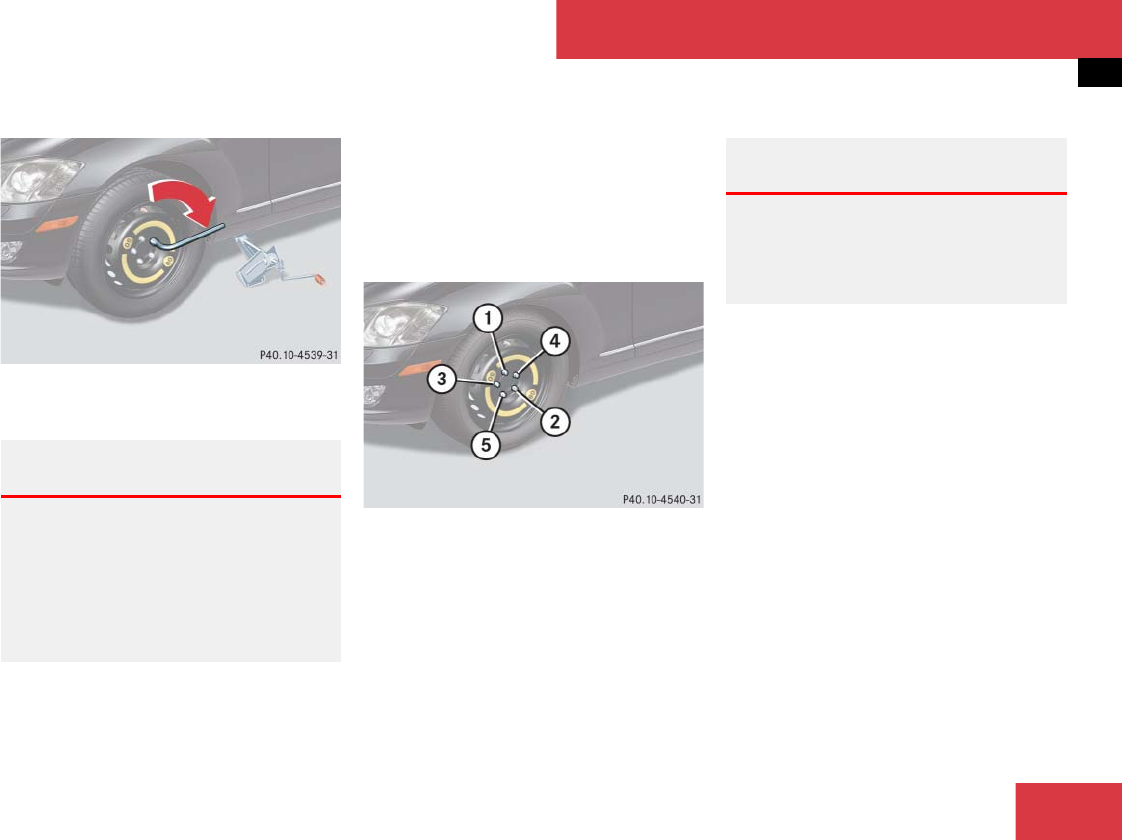 P40.10-4539-31

1
4
3
2
5

P40.10-4540-31