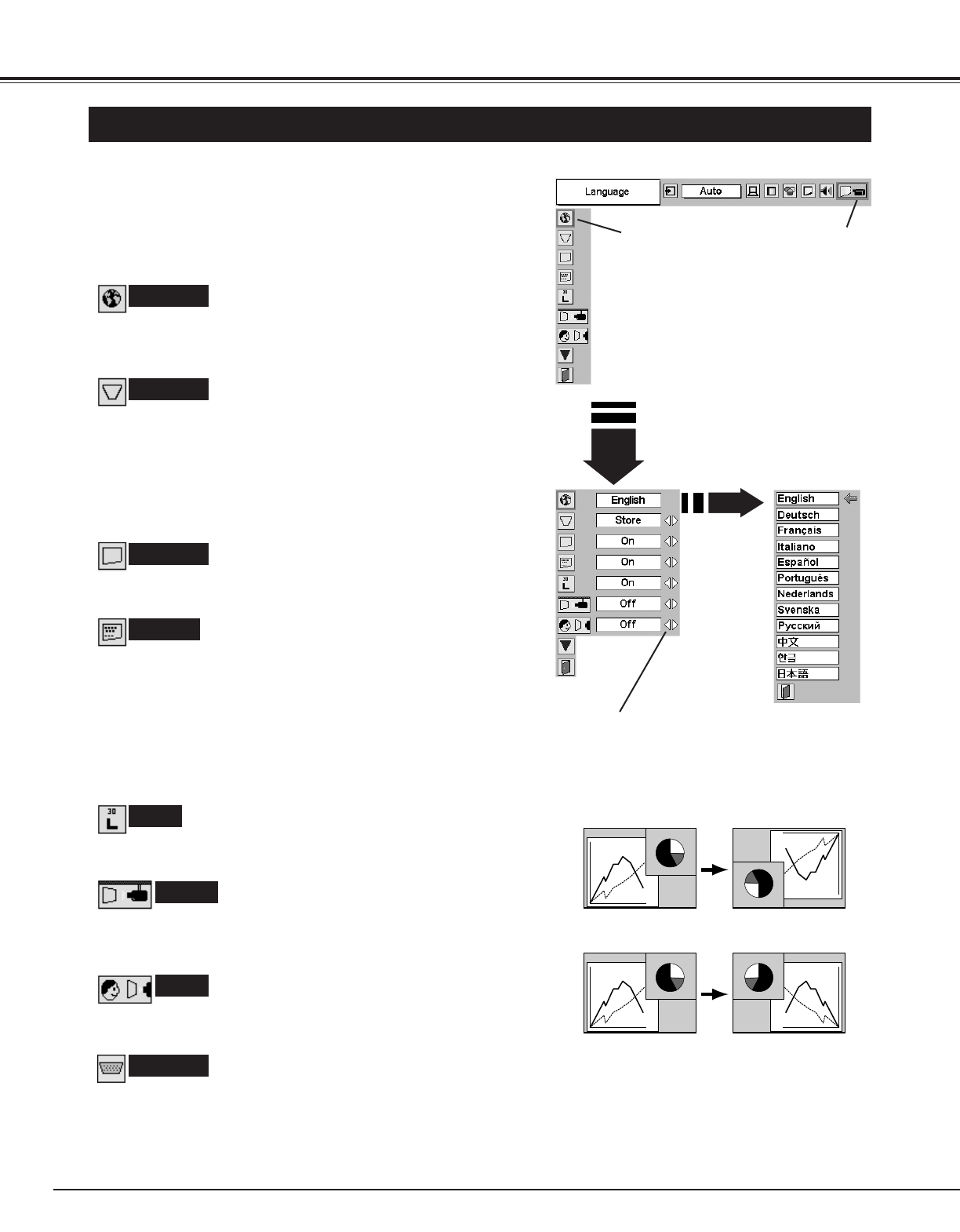 Language

Auto

English

Store

On

On

On

Off

Off

English

Deutsch

Français

Italiano

Español

Português

Nederlands

Svenska

Русский

中文

한글

日本語