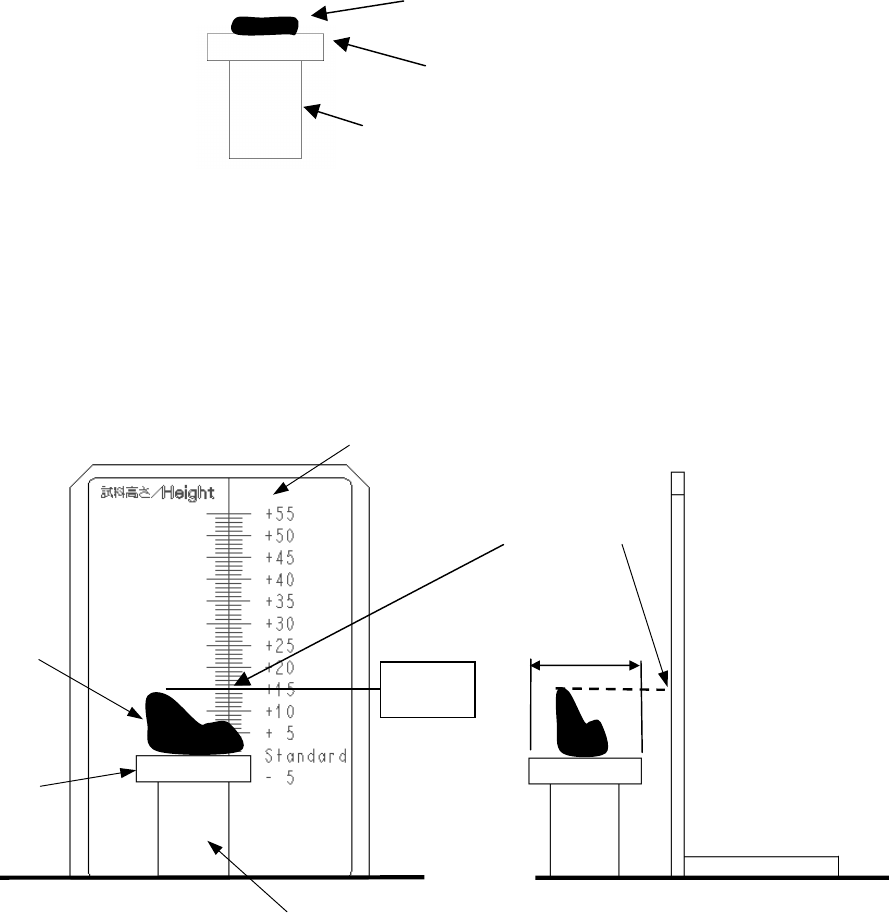 試料高さ／Height

+55
+50
+45
+40
+35
+30
+25
+20
+15
+10
+ 5
Standard
- 5