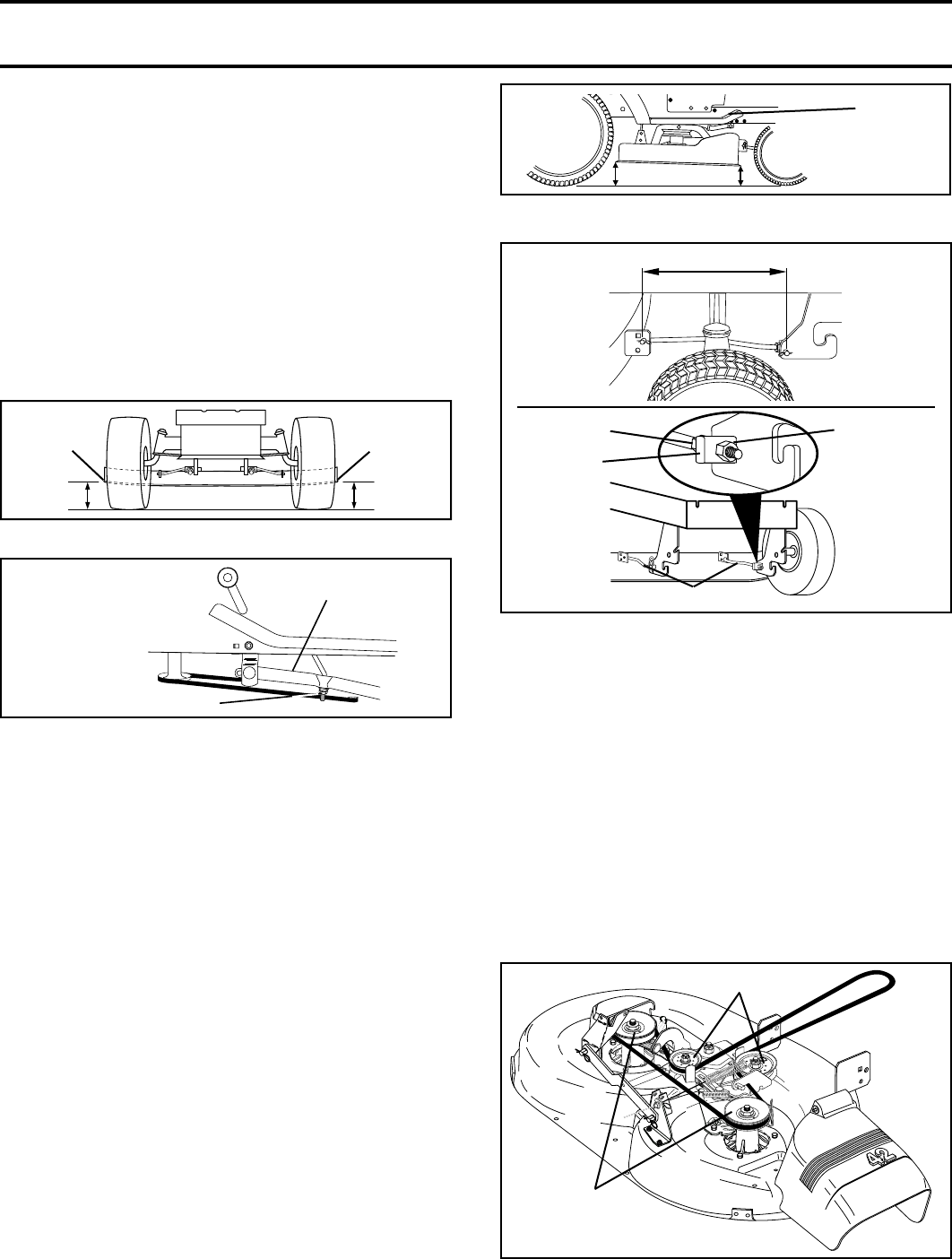 42