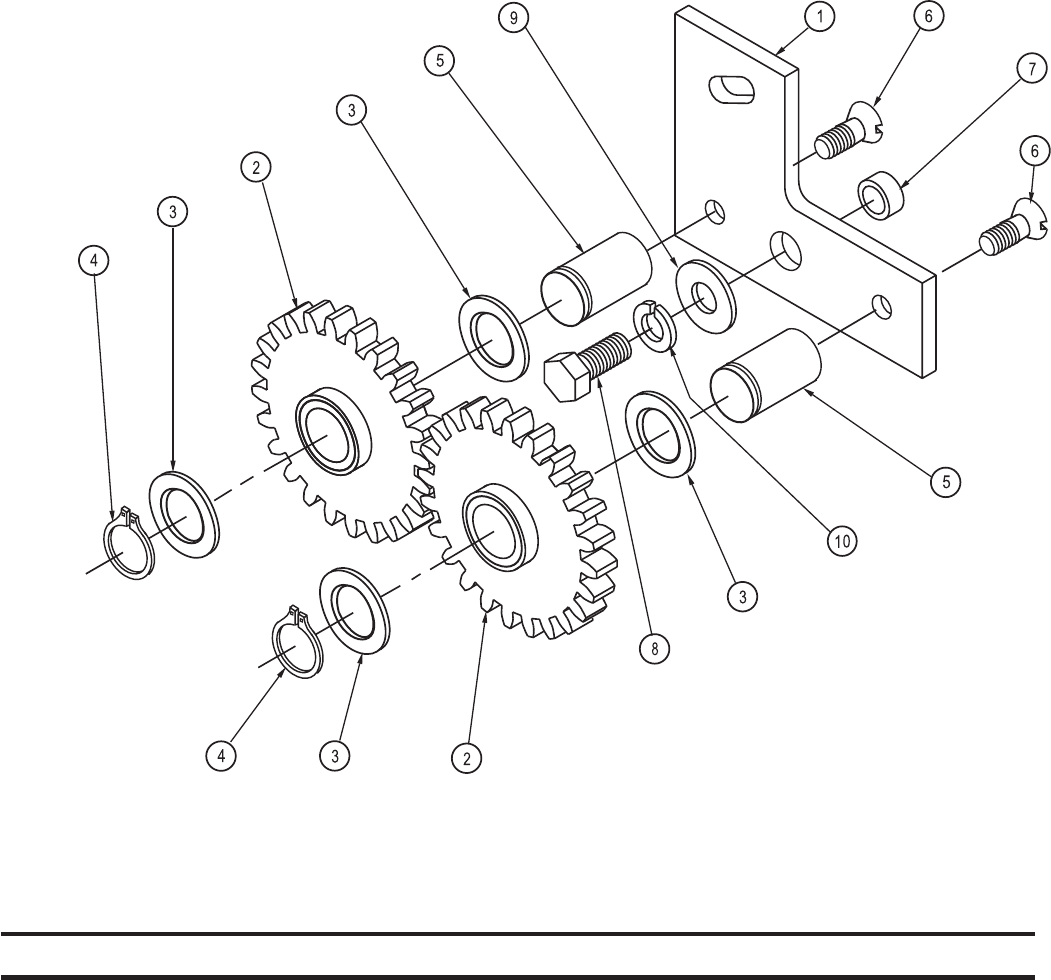 9
1
6
5
7
3
6
2
3
4
5
10
3
8
4
3
2