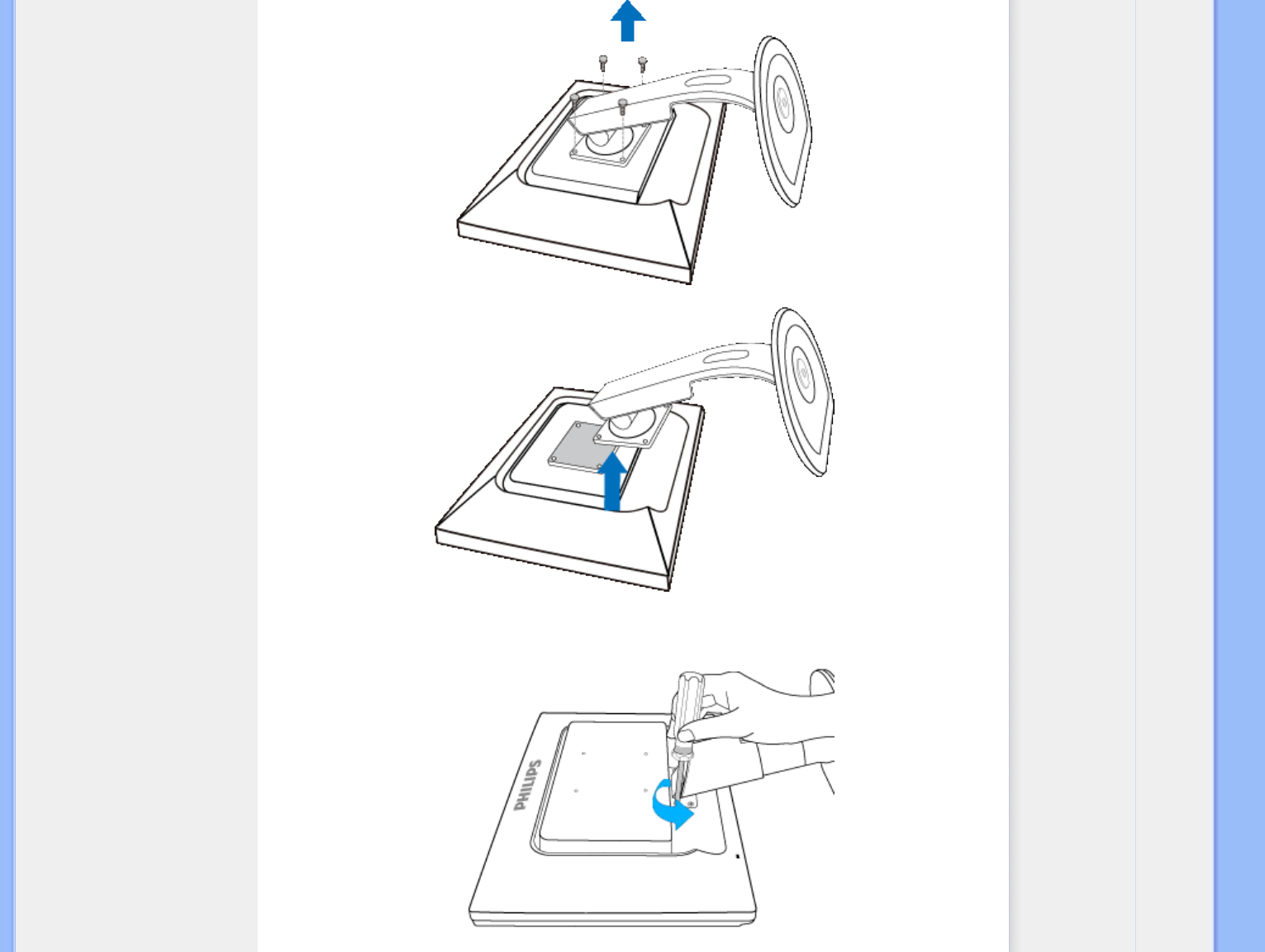 PHILIPS