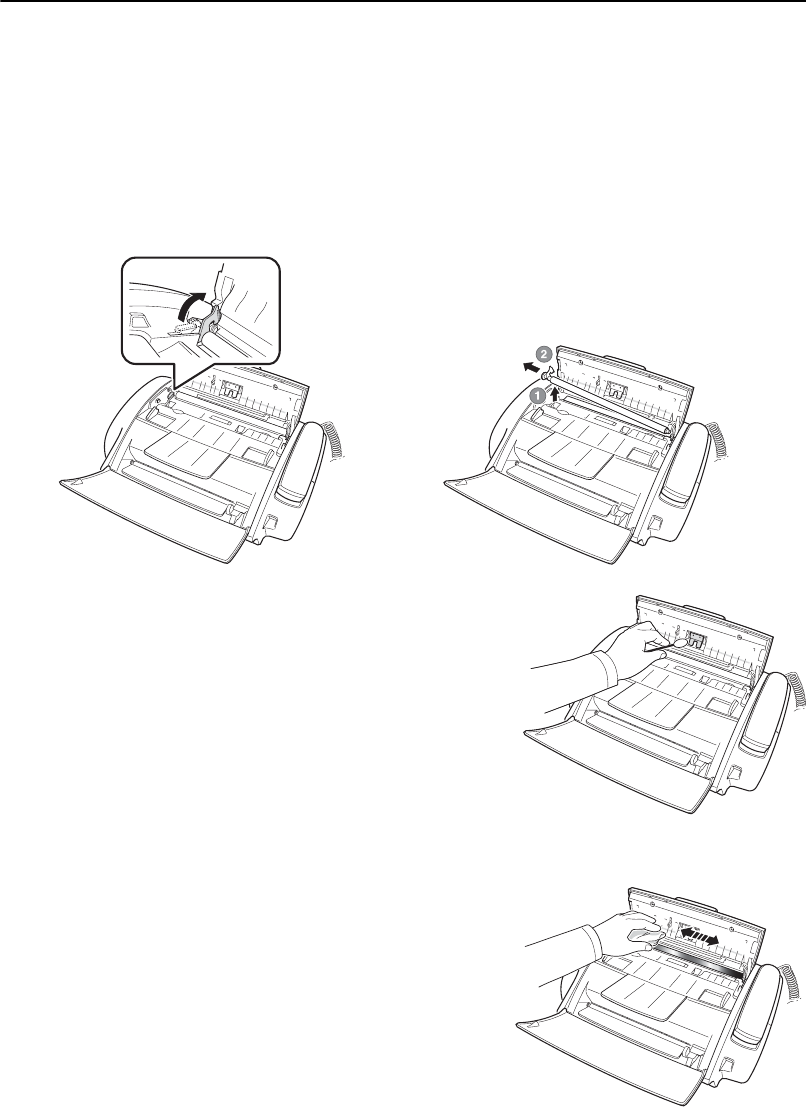 2

1