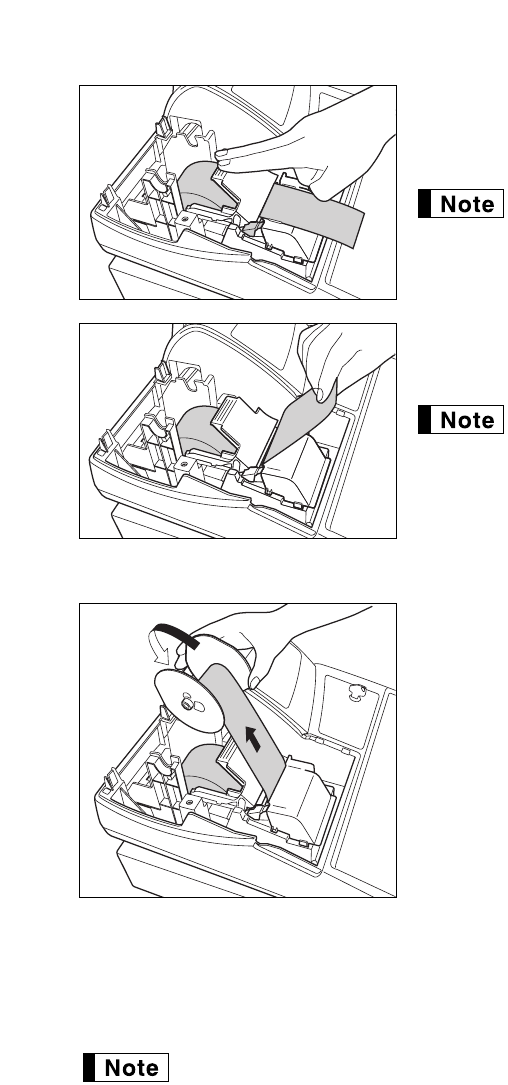 Note

Note

Note