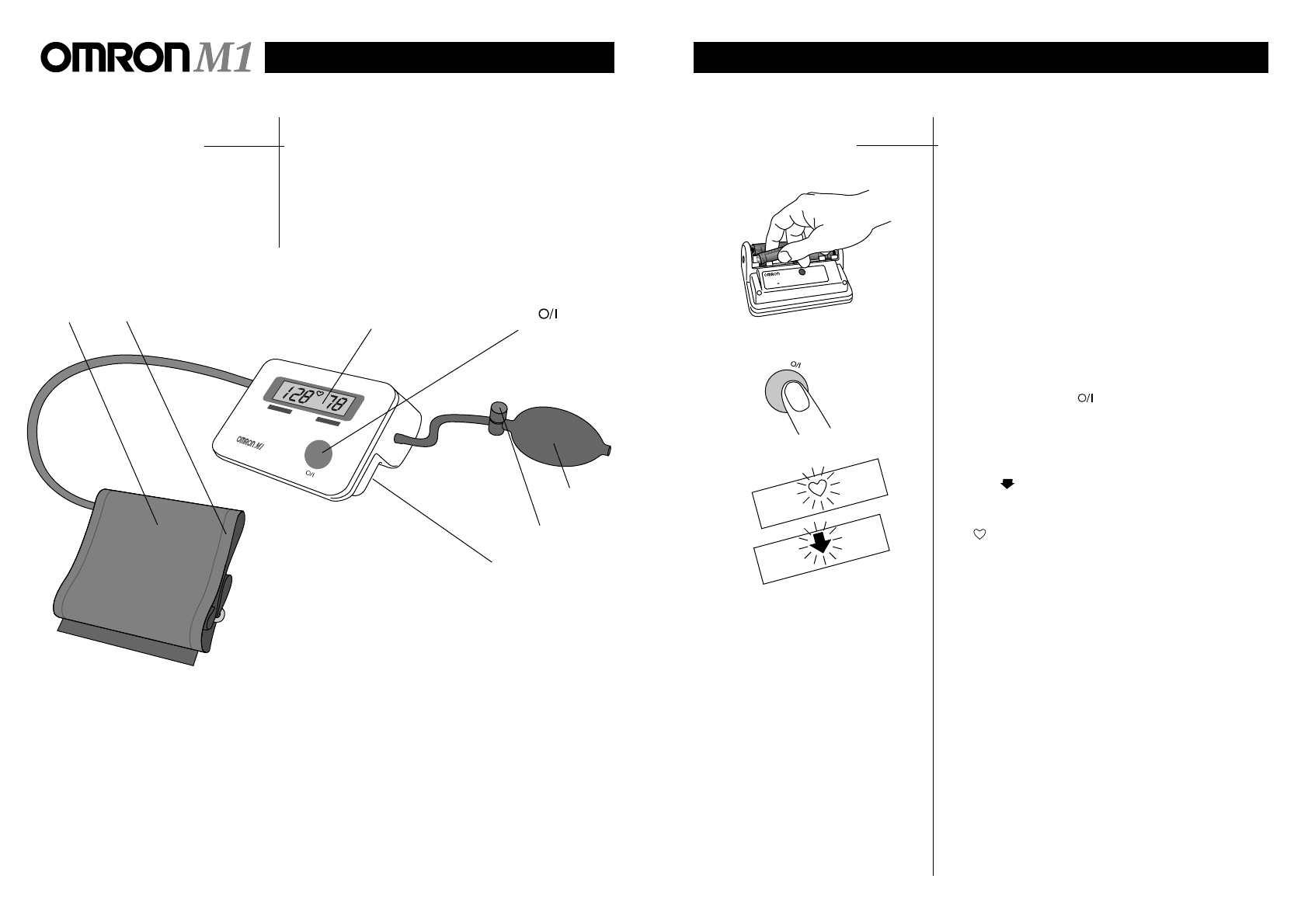 OMRON M1

O/I

128 78

OMRON M1

O/I

OMRON

O/I

O/I