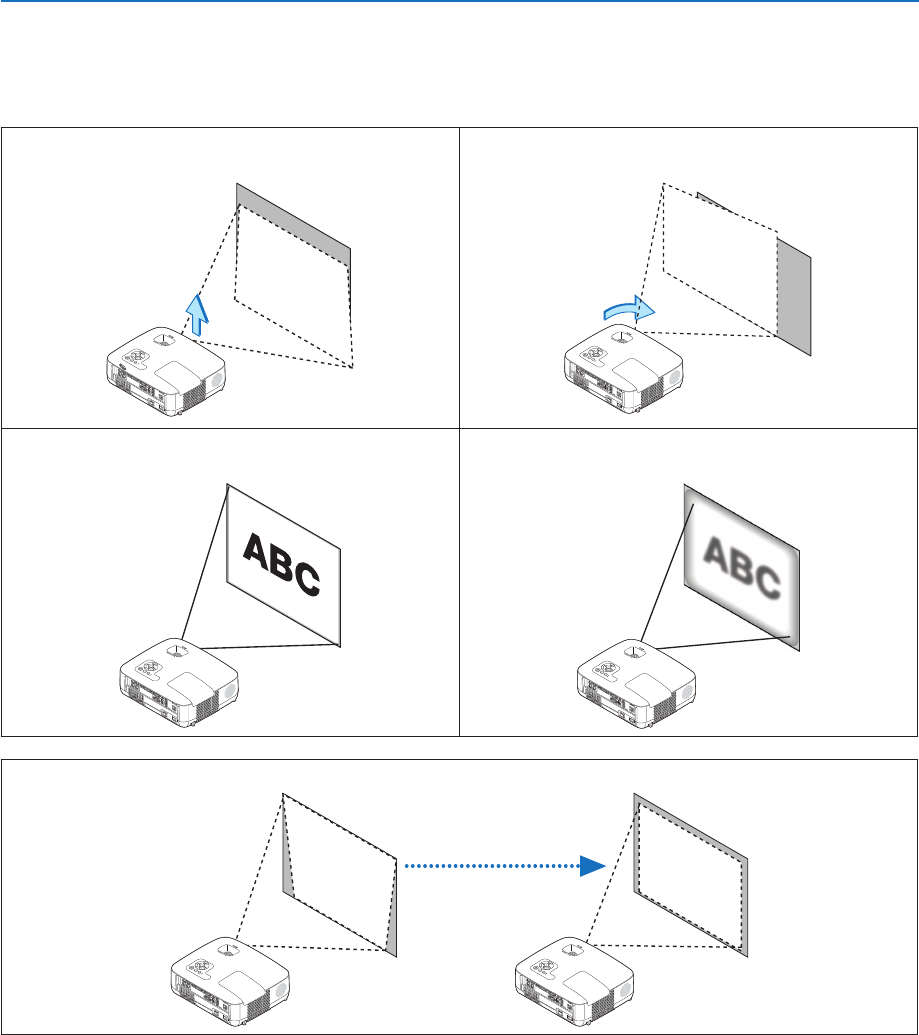 ABC

ABC