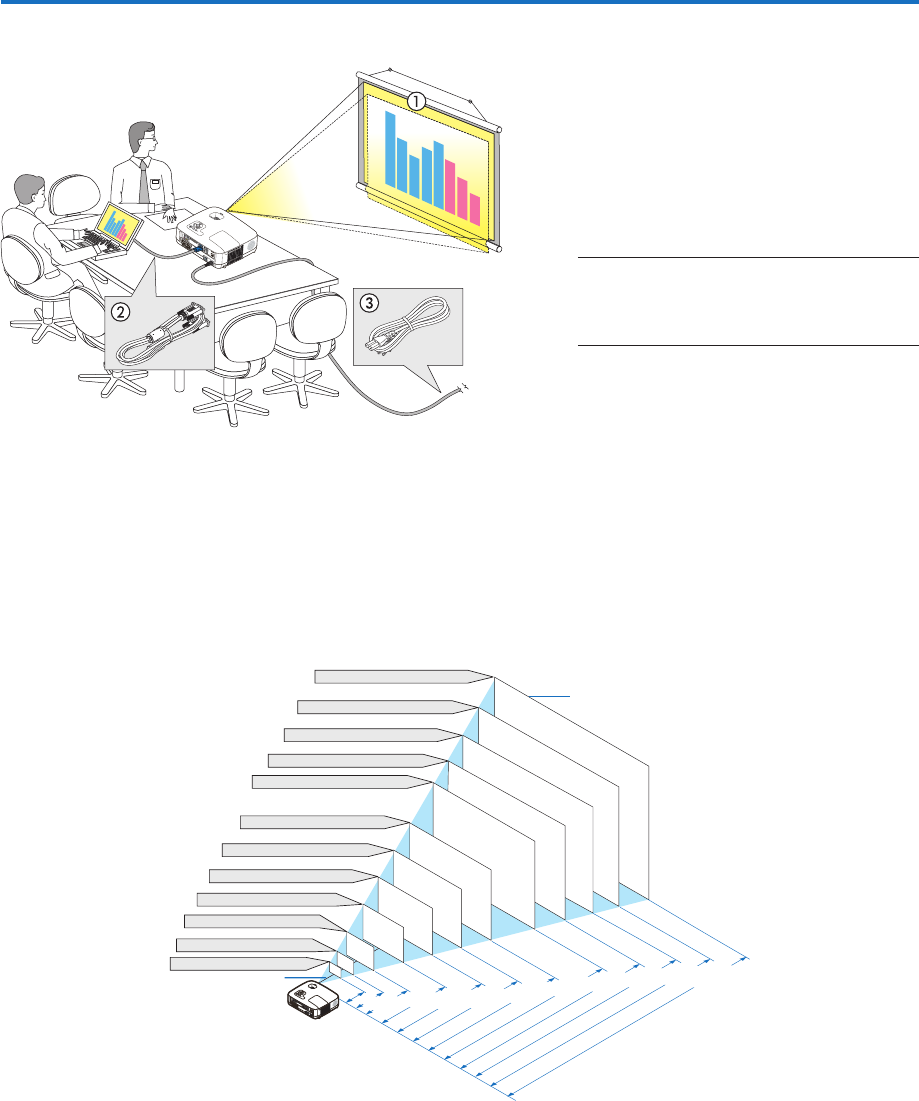 1

2

3