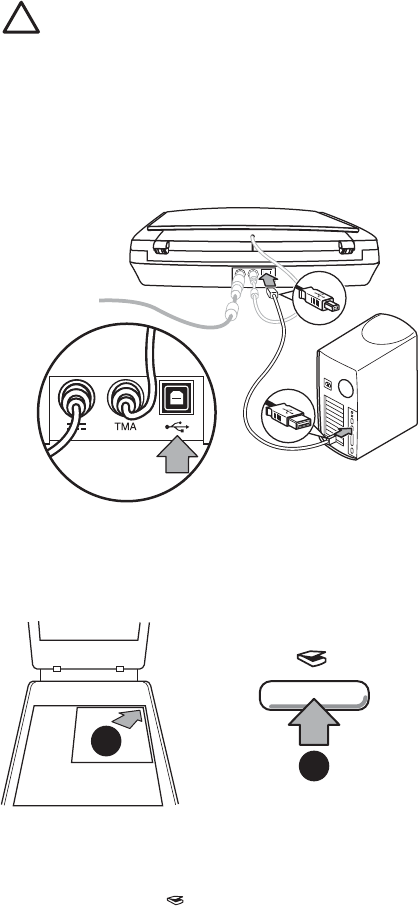 TMA