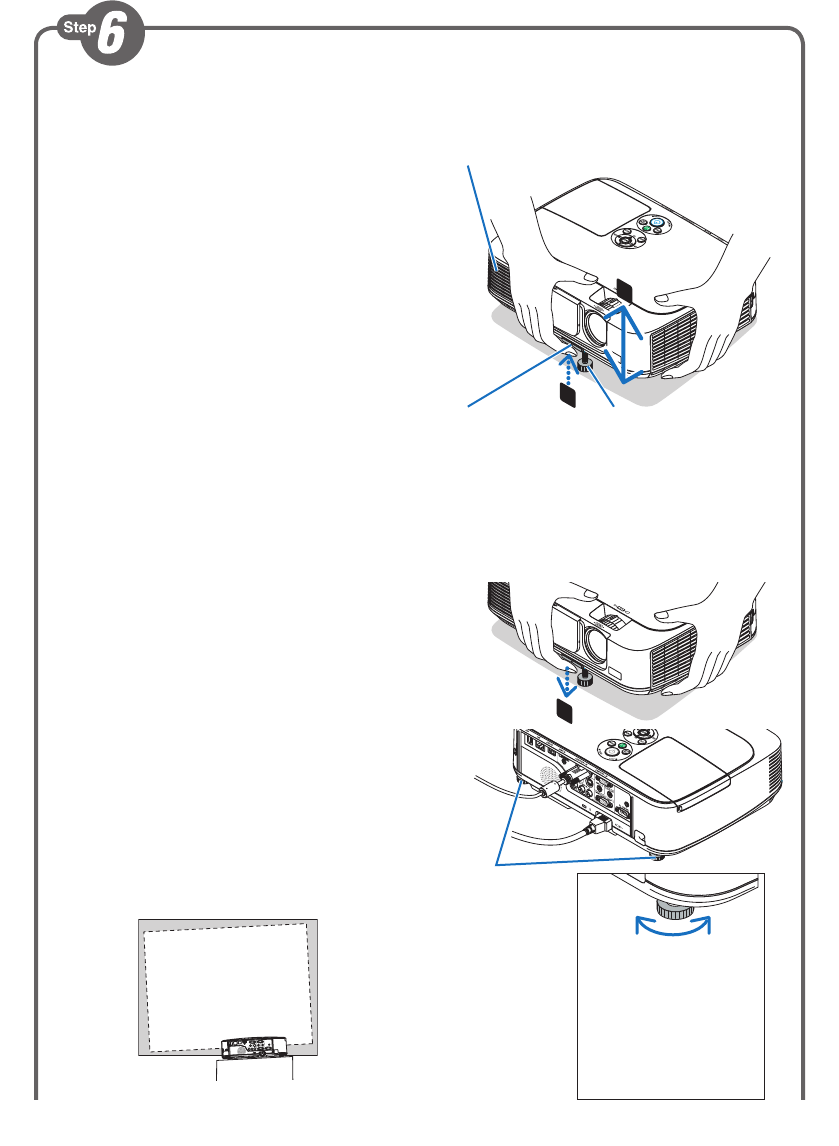 Step 6