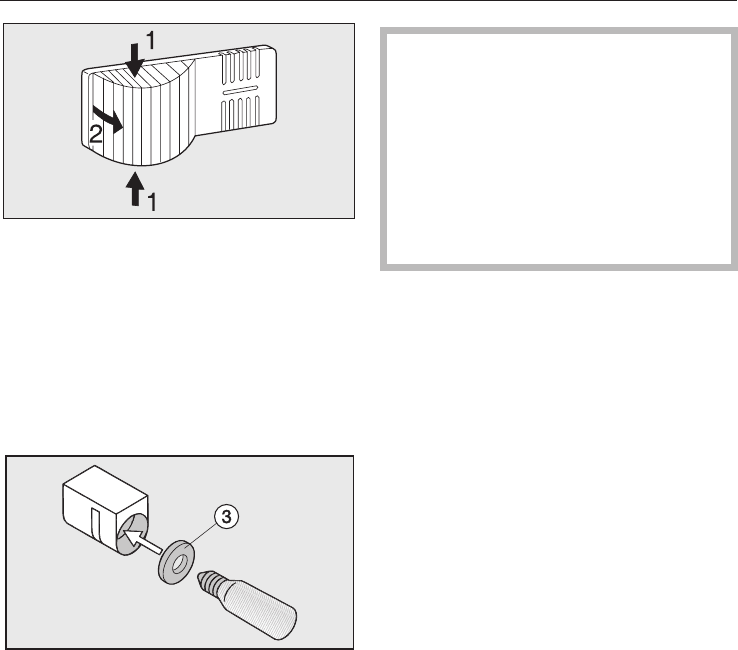 1
2
1

3