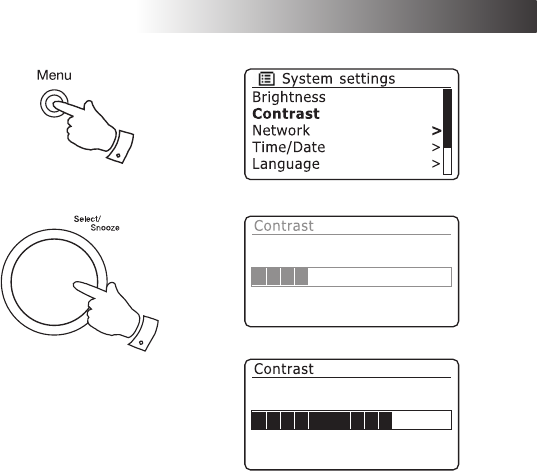 Menu

System settings
Brightness
Contrast
Network >
Time/Date >
Language >

Select/
Snooze

Contrast

Contrast