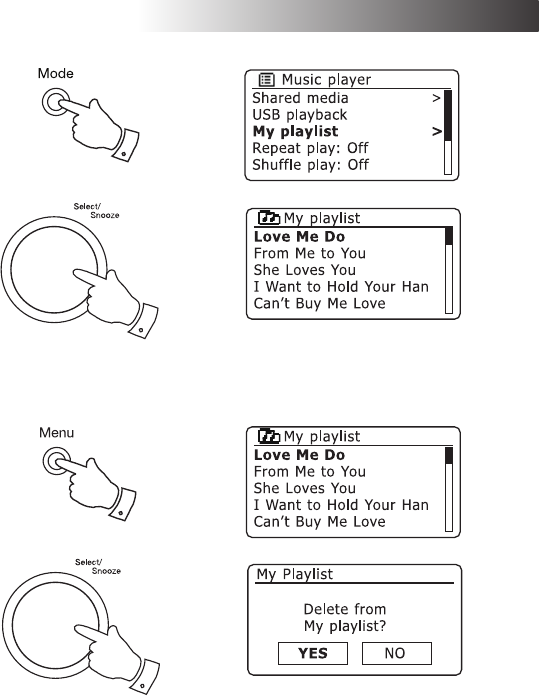 Mode

Music player
Shared media >
USB playback
My playlist >
Repeat play: Off
Shuffle play: Off

Select/
Snooze

My playlist
Love Me Do
From Me to You
She Loves You
I Want to Hold Your Han
Can't Buy Me Love

Menu

My playlist
Love Me Do
From Me to You
She Loves You
I Want to Hold Your Han
Can't Buy Me Love

Select/
Snooze

My Playlist
Delete from
My playlist?
YES NO