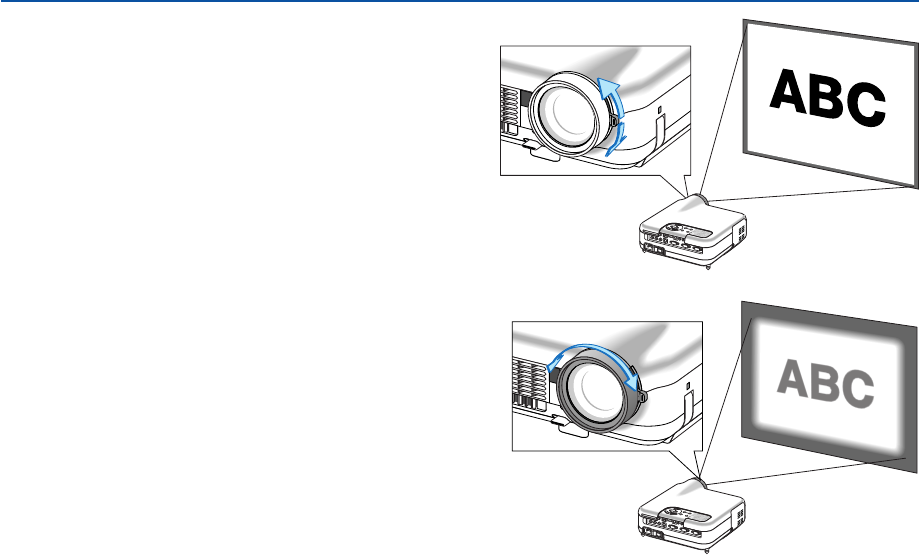 ABC

ABC