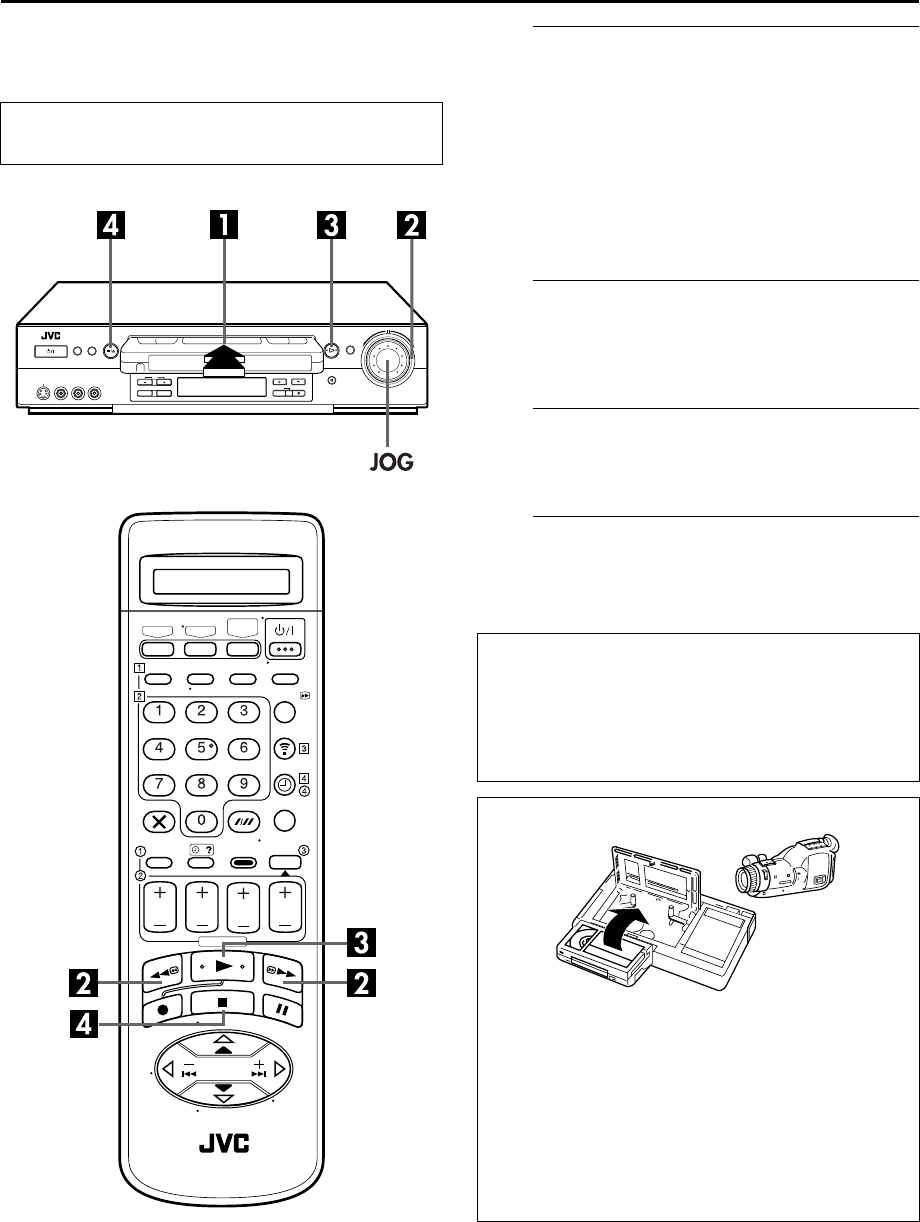 4

1

3

2

JVC

JOG

1

2

1

2

3

4

5

6

3

7

8

9

4

4

0

1

3

2

3

2

2

4

JVC