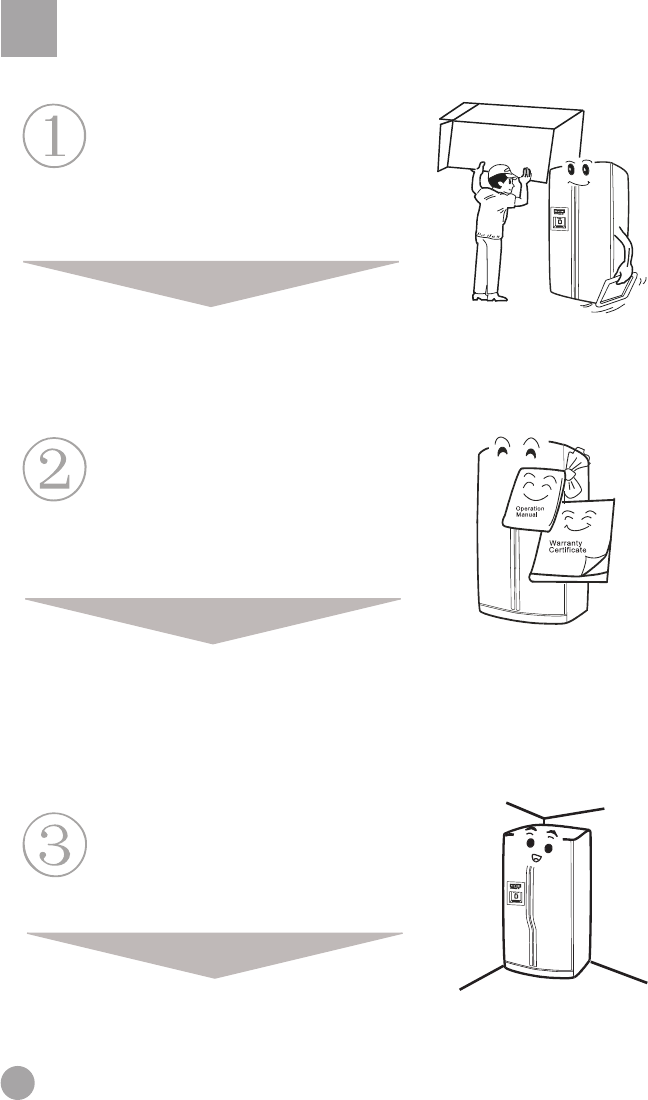 ①

②

Operation Manual

Warranty Certificate

③