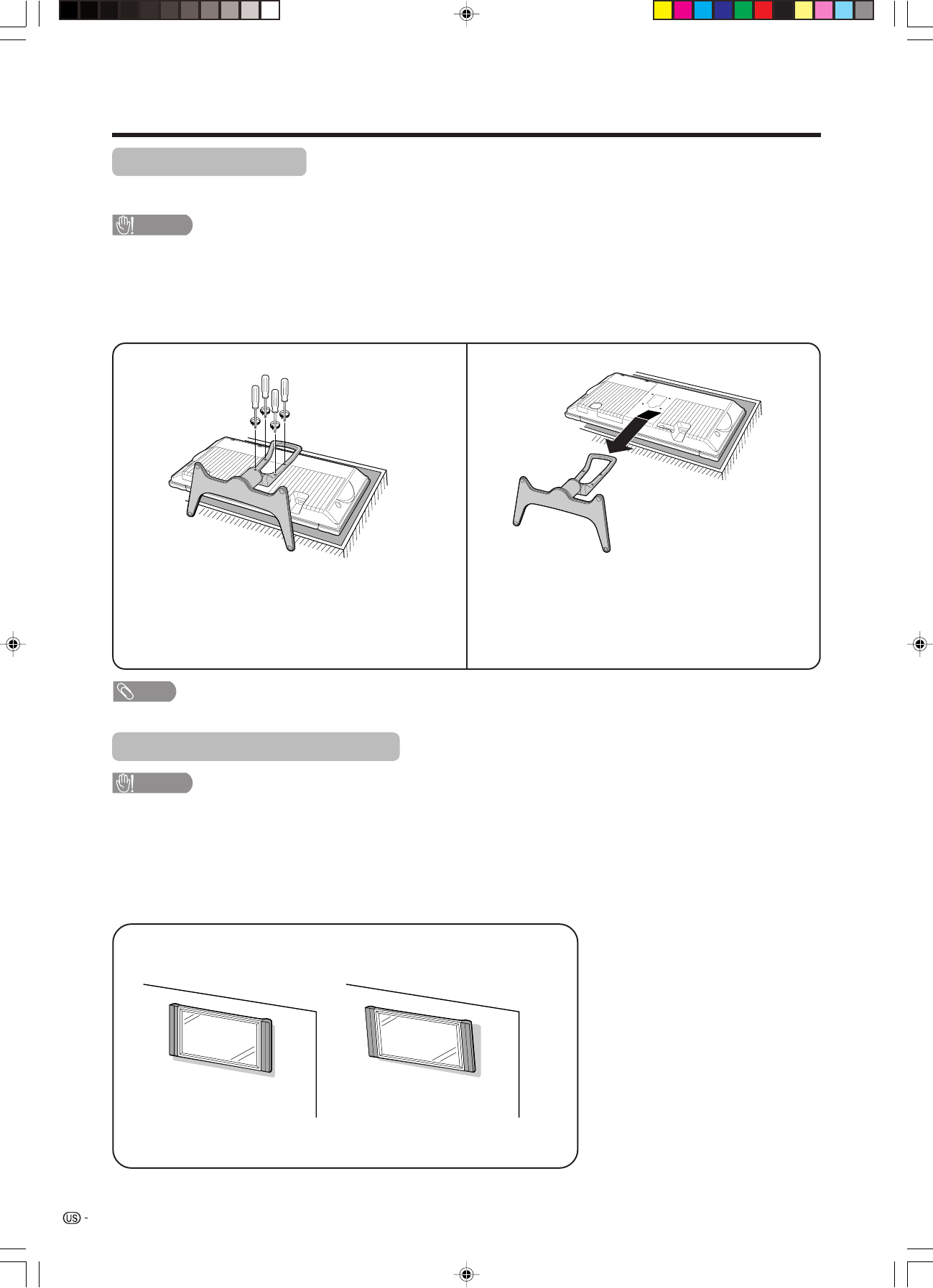 US -