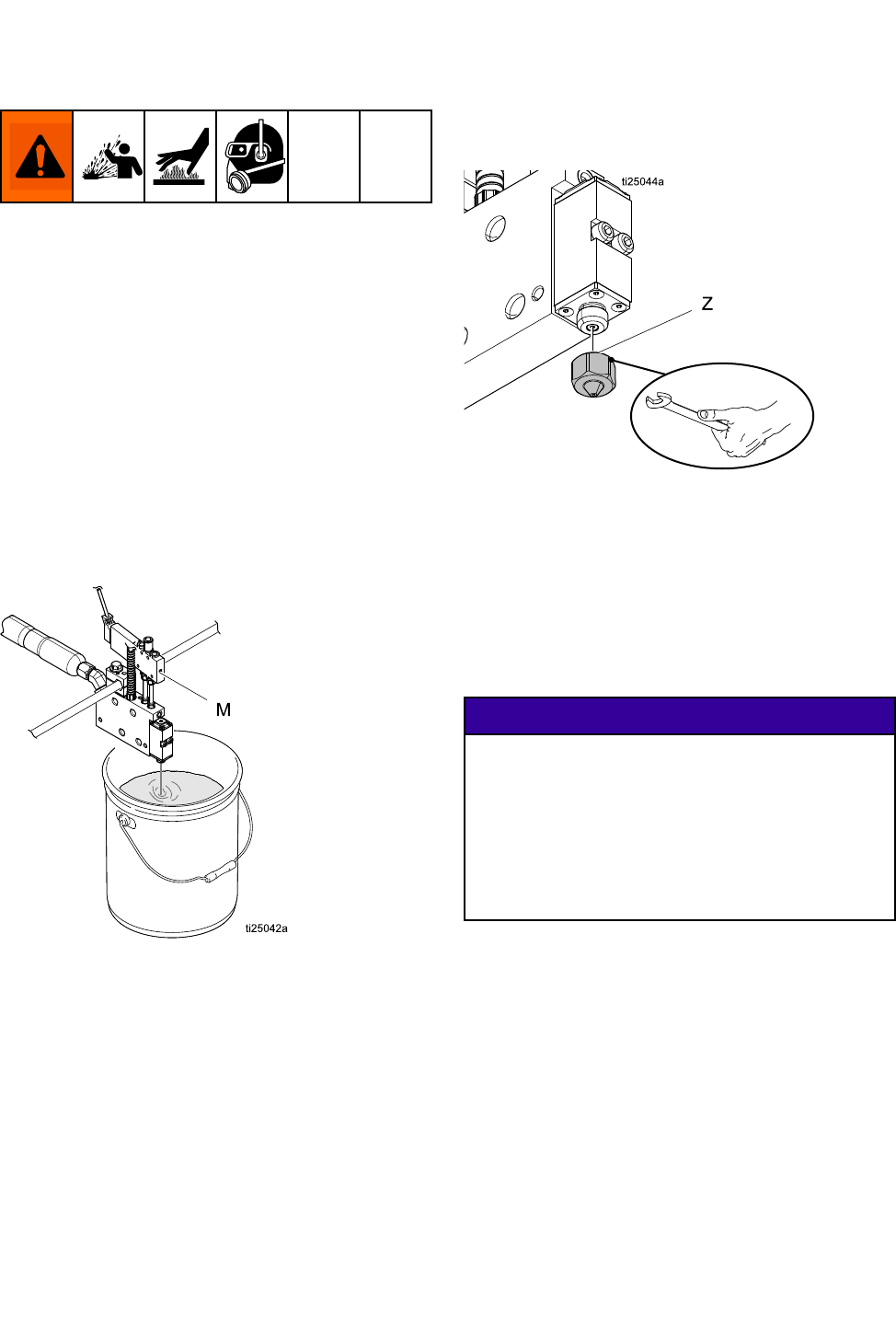 ti25044a

Z

M

ti25042a