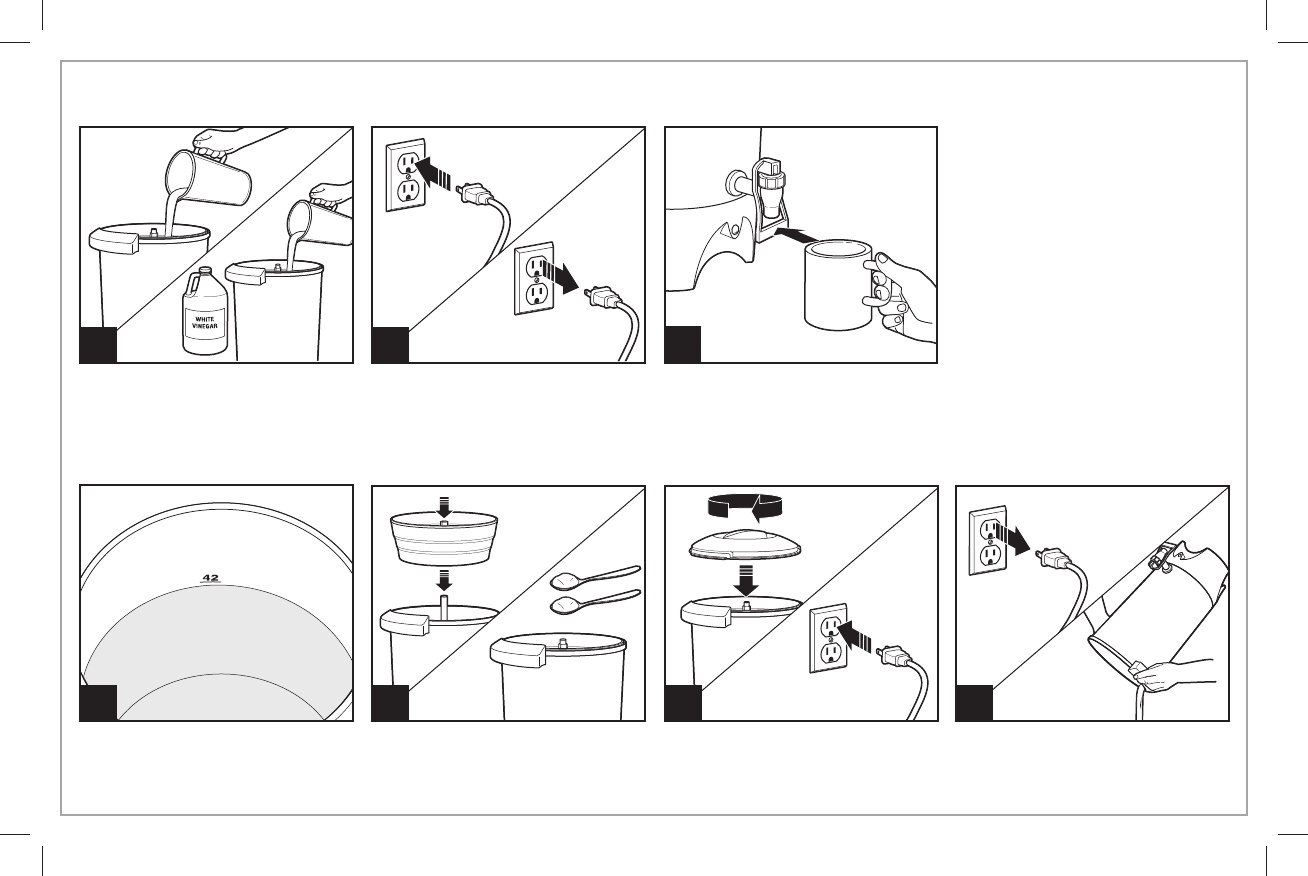 WHITE VINEGAR

42