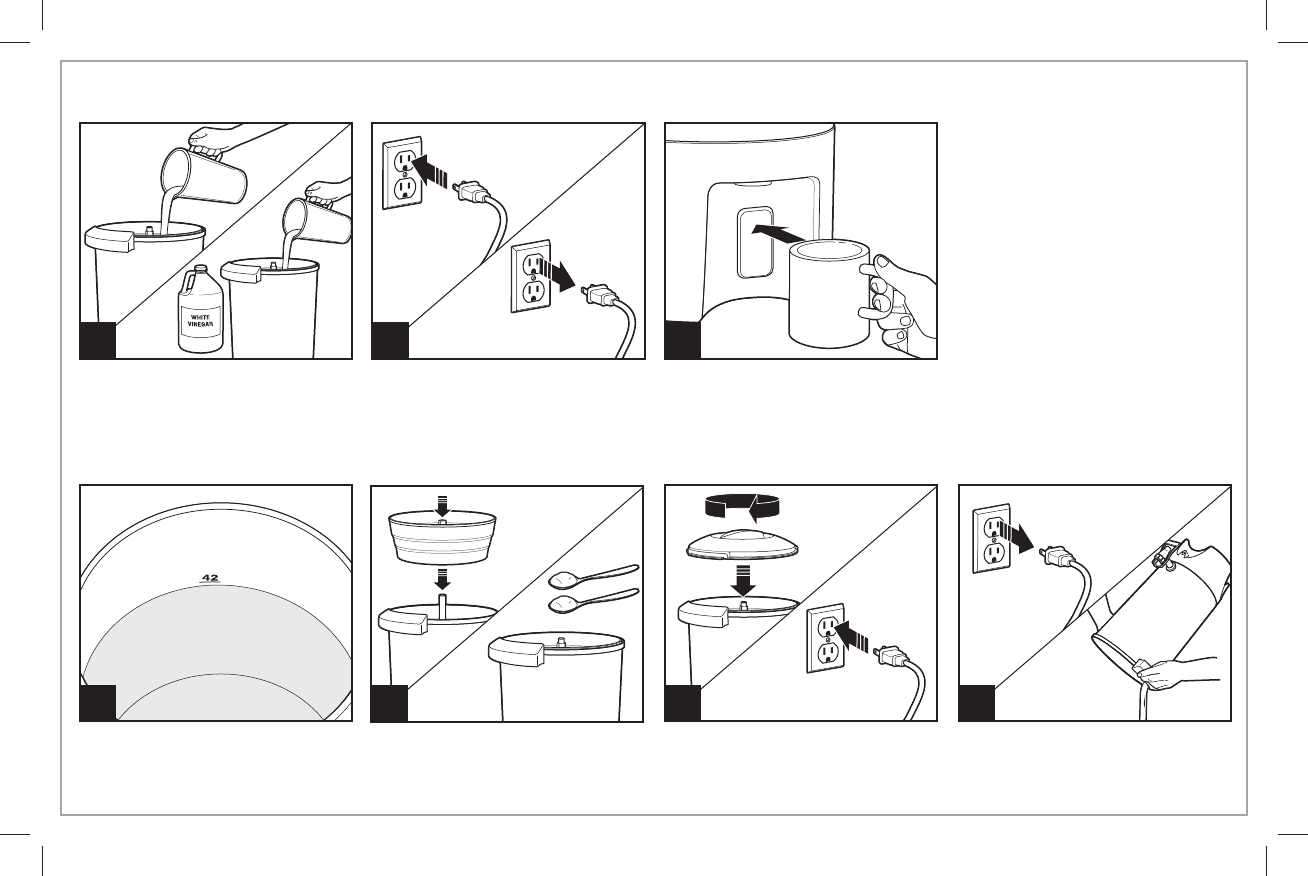 WHITE VINEGAR

42