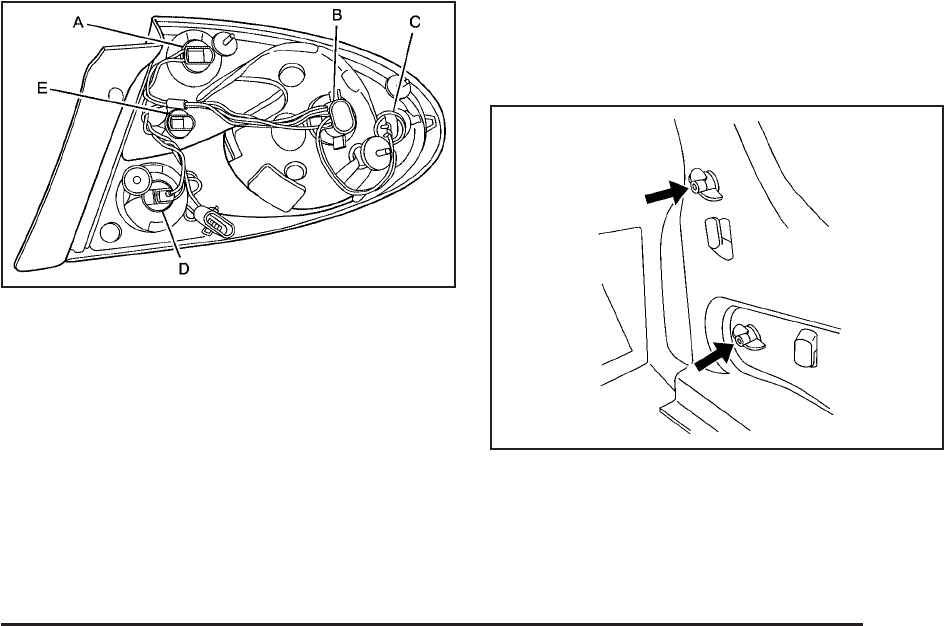 A
B
C
E
D