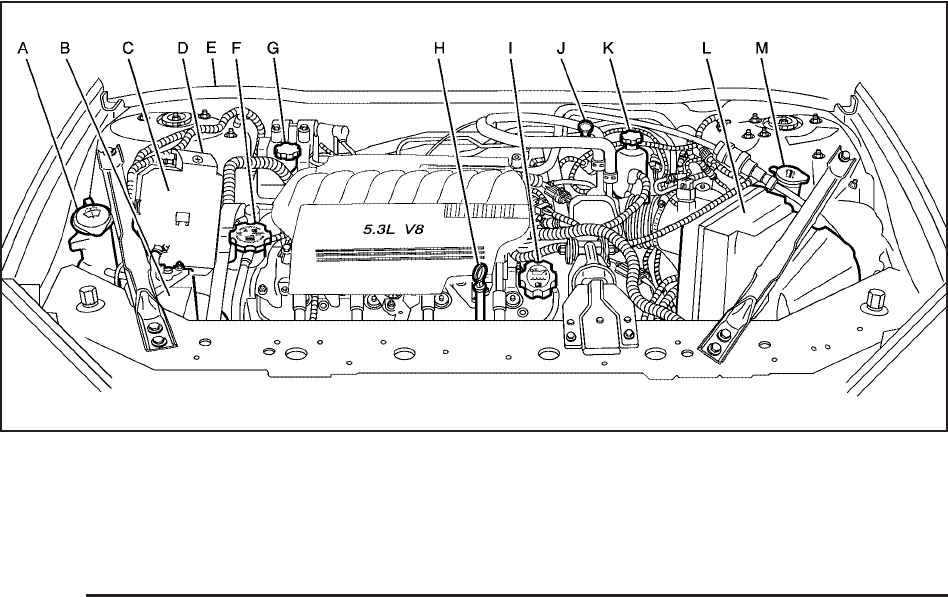 A B C D E F G H I J K L M

5.3L V8