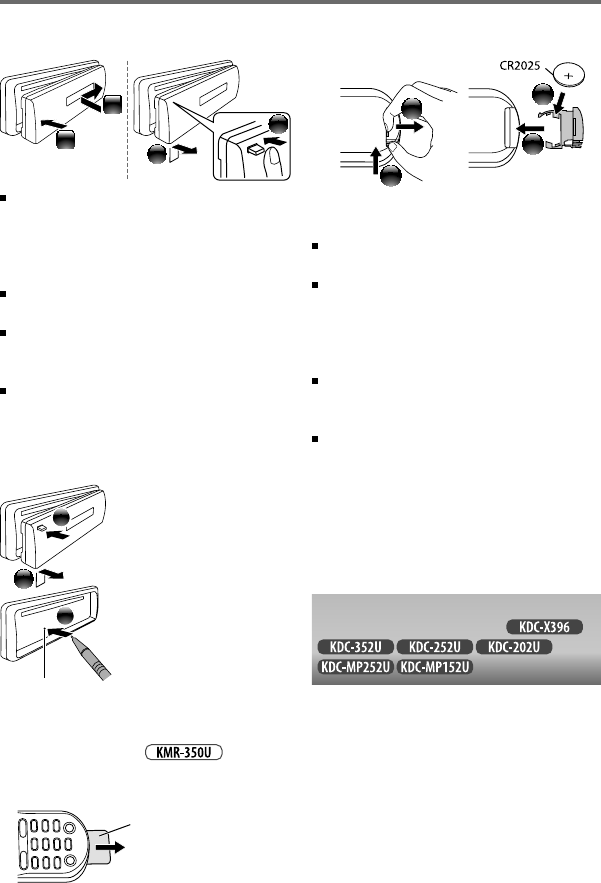 CR2025

KDC-X396
KDC-352U KDC-252U KDC-202U
KDC-MP252U KDC-MP152U

KMR-350U