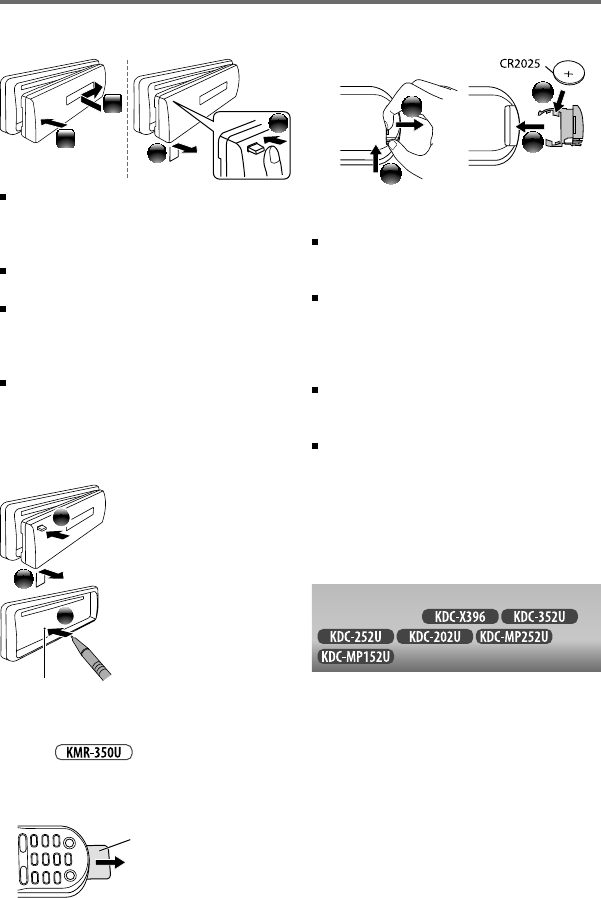 CR2025

KDC-X396 KDC-352U KDC-252U KDC-202U KDC-MP252U KDC-MP152U

KMR-350U