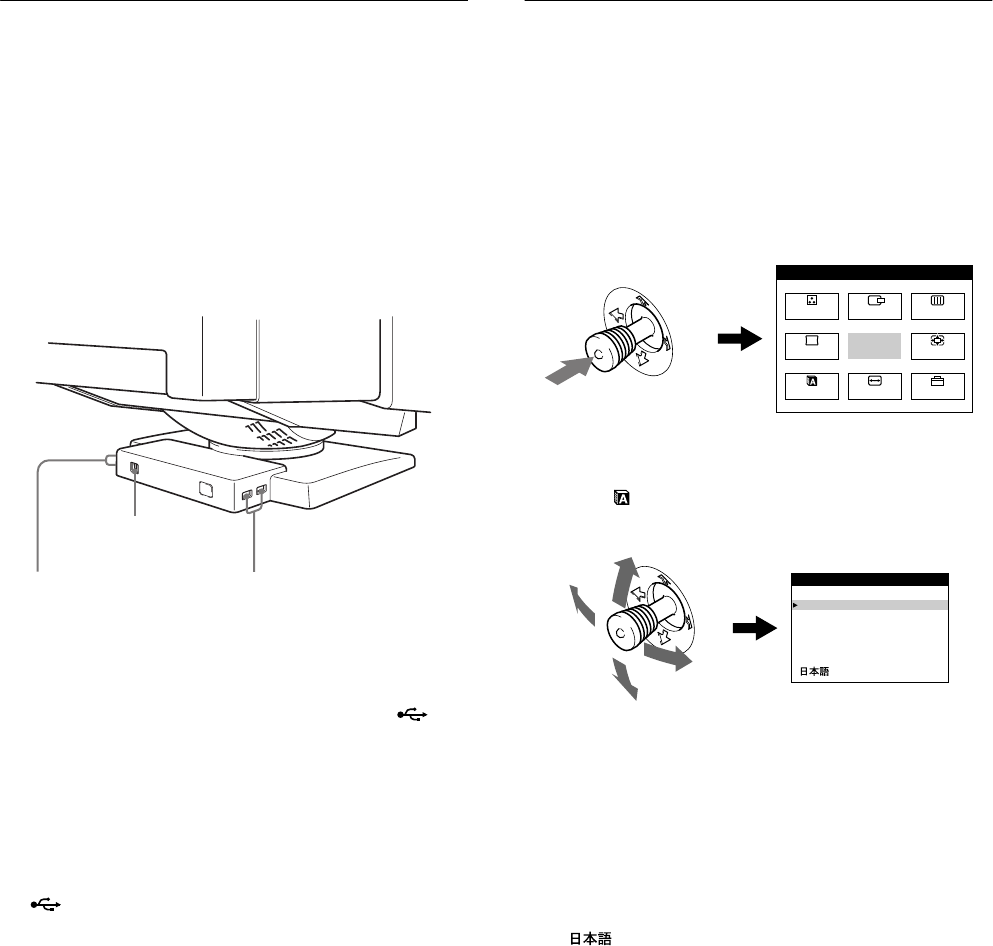 日本語

日本語