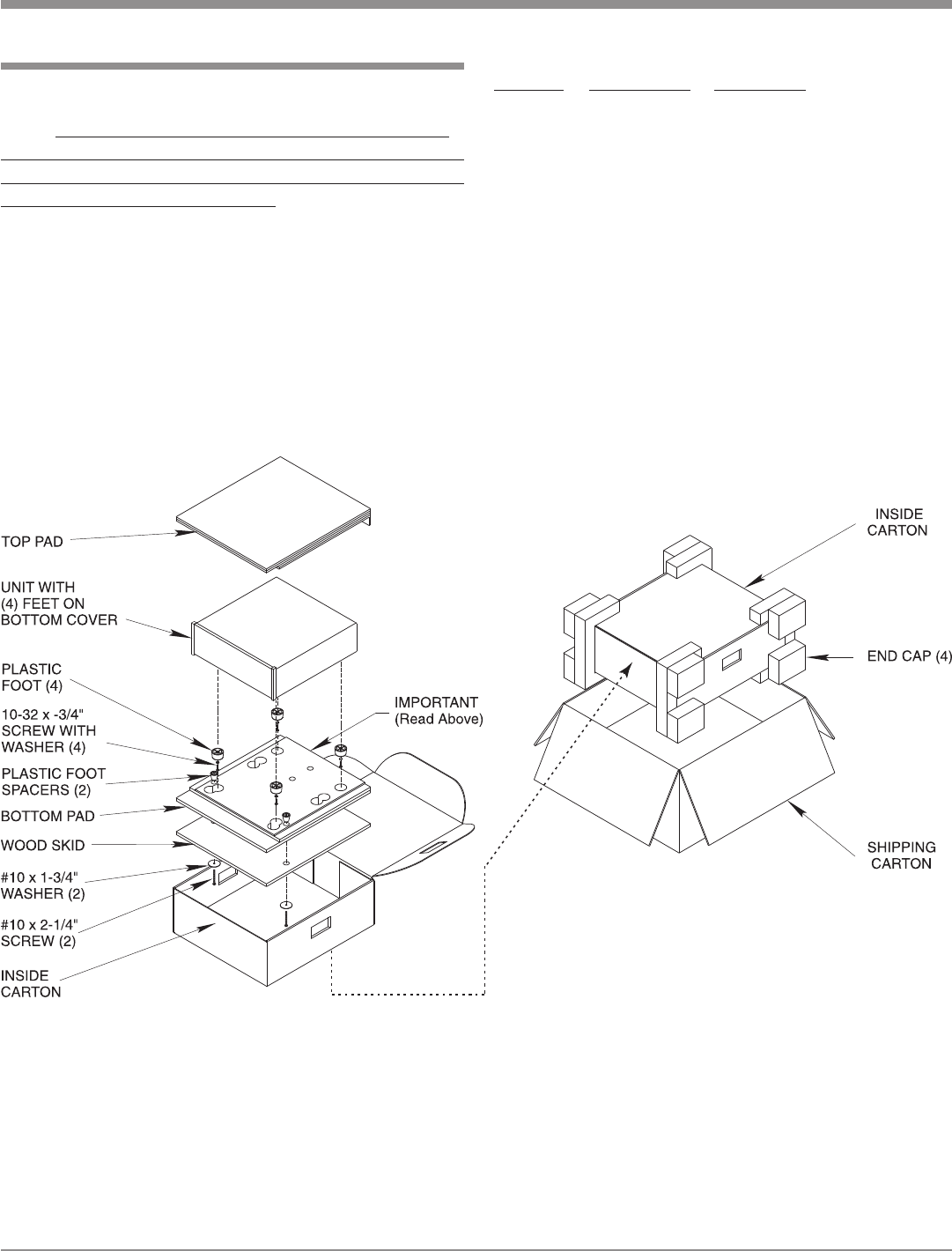 TOP PAD

UNIT WITH (4) FEET ON BOTTOM COVER

PLASTIC FOOT (4)

10-32 x -3/4" SCREW WITH WASHER (4)

PLASTIC FOOT SPACERS (2)

BOTTOM PAD

WOOD SKID

#10 x 1-3/4" WASHER (2)

#10 x 2-1/4" SCREW (2)

INSIDE CARTON

IMPORTANT (Read Above)

INSIDE CARTON

END CAP (4)

SHIPPING CARTON