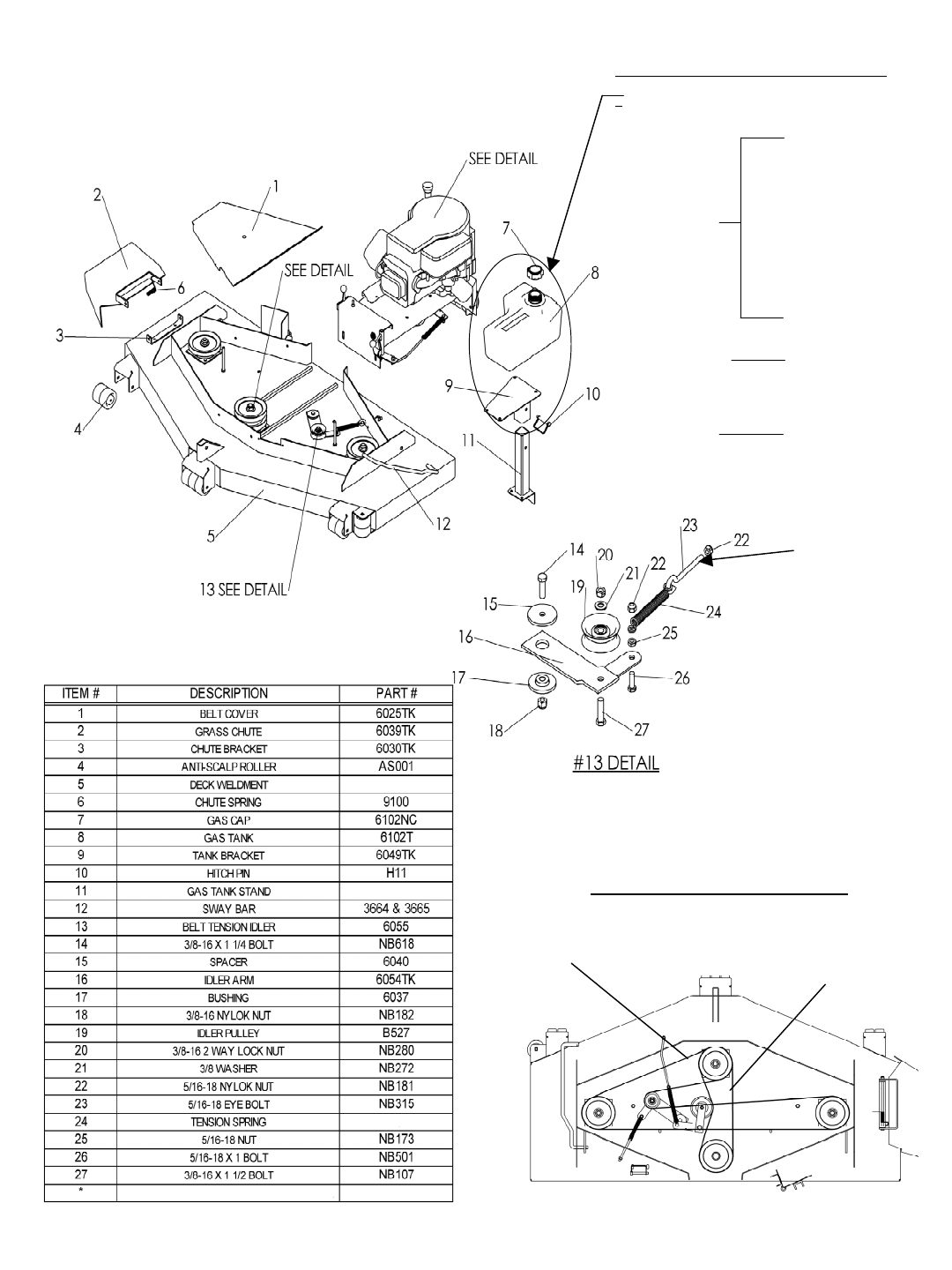 SEE DETAIL

SEE DETAIL

13 SEE DETAIL

1
2
3
4
5
6
7
8
9
10
11
12

14
15
16
17
18
19
20
21
22
22
23
24
25
26
27

#13 DETAIL

| ITEM # | DESCRIPTION | PART # |
|---|---|---|
| 1 | BELT COVER | 6025TK |
| 2 | GRASS CHUTE | 6039TK |
| 3 | CHUTE BRACKET | 6030TK |
| 4 | ANTI-SCALP ROLLER | AS001 |
| 5 | DECK WELDMENT | |
| 6 | CHUTE SPRING | 9100 |
| 7 | GAS CAP | 6102NC |
| 8 | GAS TANK | 6102T |
| 9 | TANK BRACKET | 6049TK |
| 10 | HITCH PIN | H11 |
| 11 | GAS TANK STAND | |
| 12 | SWAY BAR | 3664 & 3665 |
| 13 | BELT TENSION IDLER | 6055 |
| 14 | 3/8-16 X 1 1/4 BOLT | NB618 |
| 15 | SPACER | 6040 |
| 16 | IDLER ARM | 6054TK |
| 17 | BUSHING | 6037 |
| 18 | 3/8-16 NYLOK NUT | NB182 |
| 19 | IDLER PULLEY | B527 |
| 20 | 3/8-16 2 WAY LOCK NUT | NB280 |
| 21 | 3/8 WASHER | NB272 |
| 22 | 5/16-18 NYLOK NUT | NB181 |
| 23 | 5/16-18 EYE BOLT | NB315 |
| 24 | TENSION SPRING | |
| 25 | 5/16-18 NUT | NB173 |
| 26 | 5/16-18 X 1 BOLT | NB501 |
| 27 | 3/8-16 X 1 1/2 BOLT | NB107 |
| * | | |