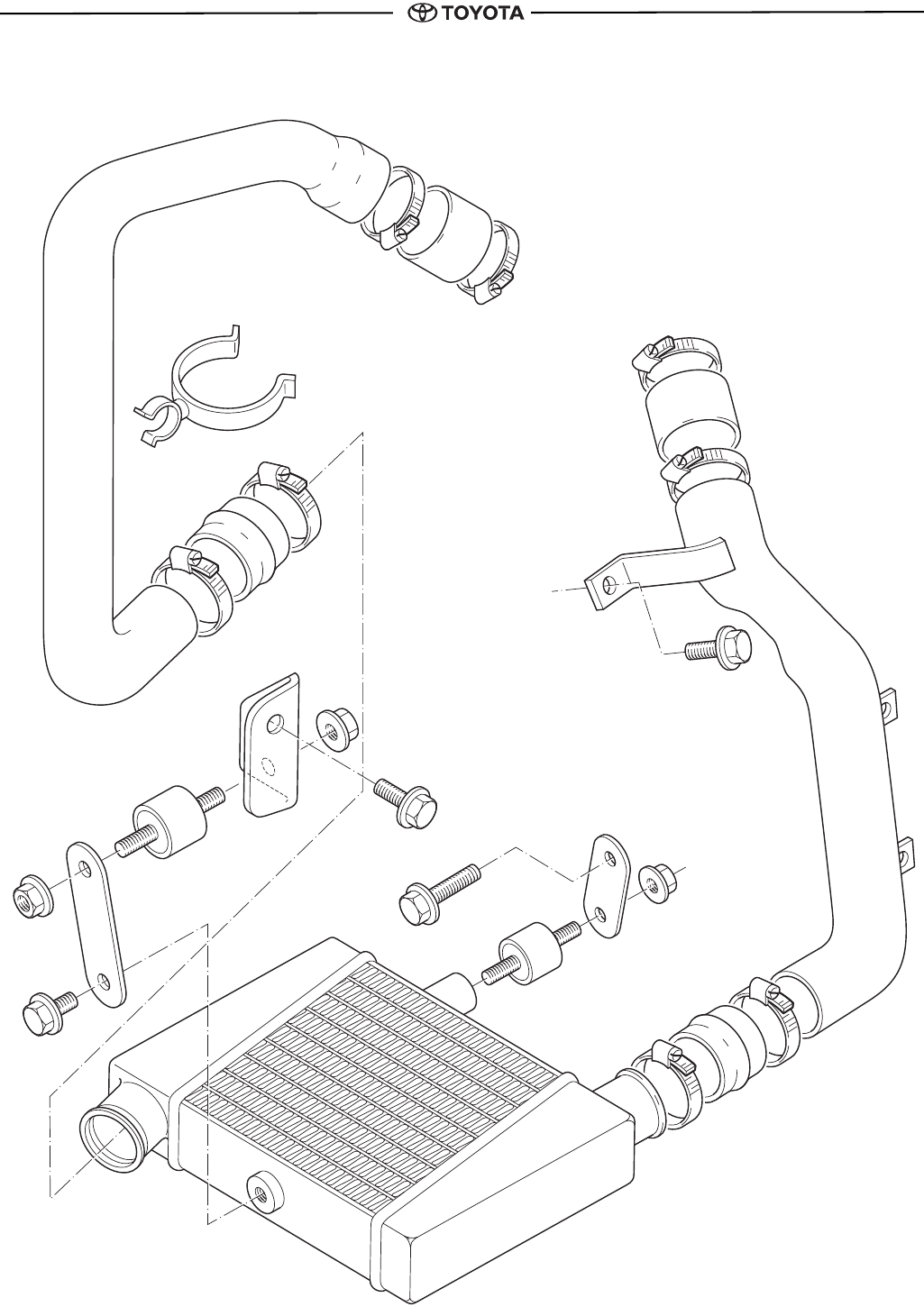 TOYOTA