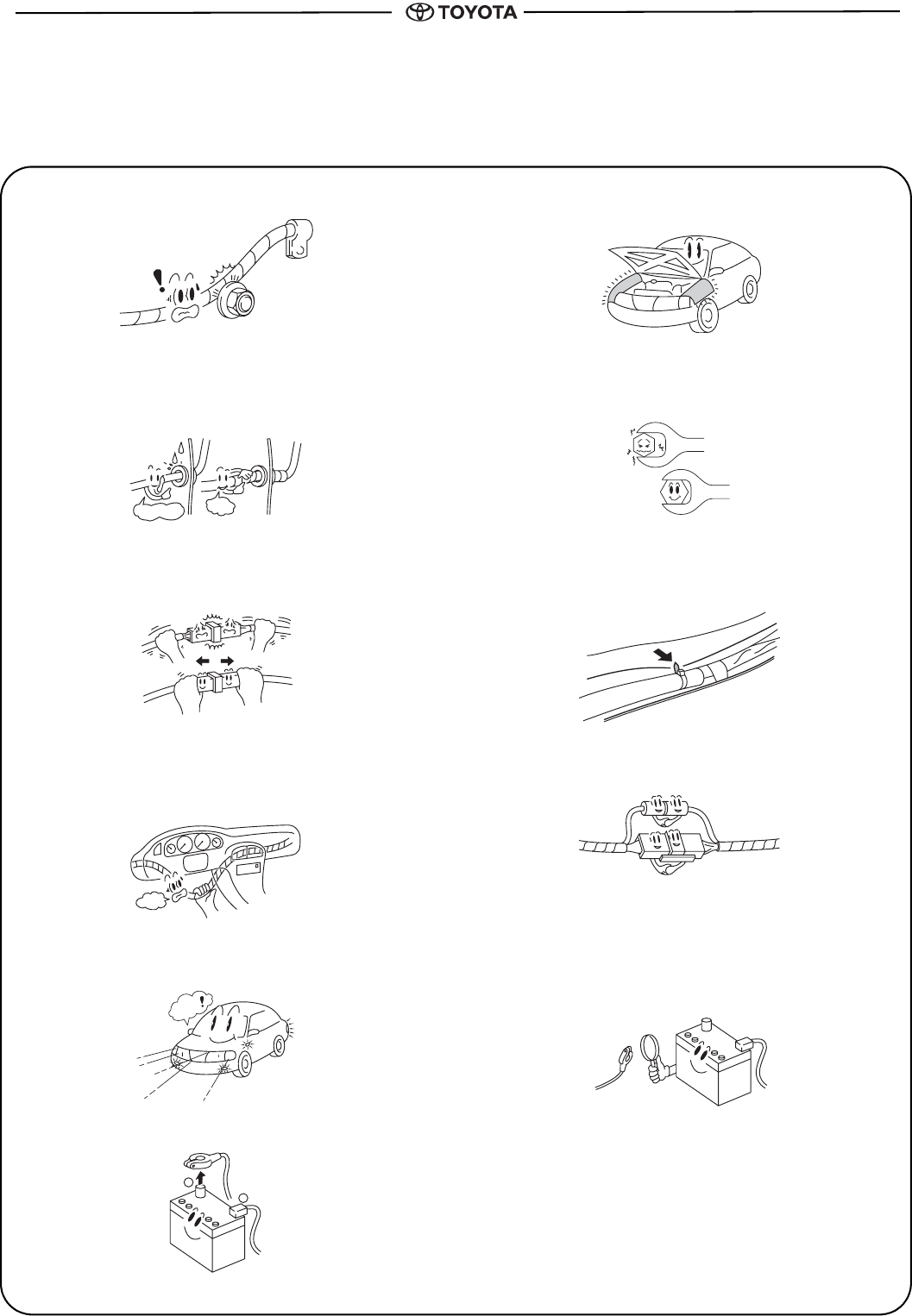 TOYOTA