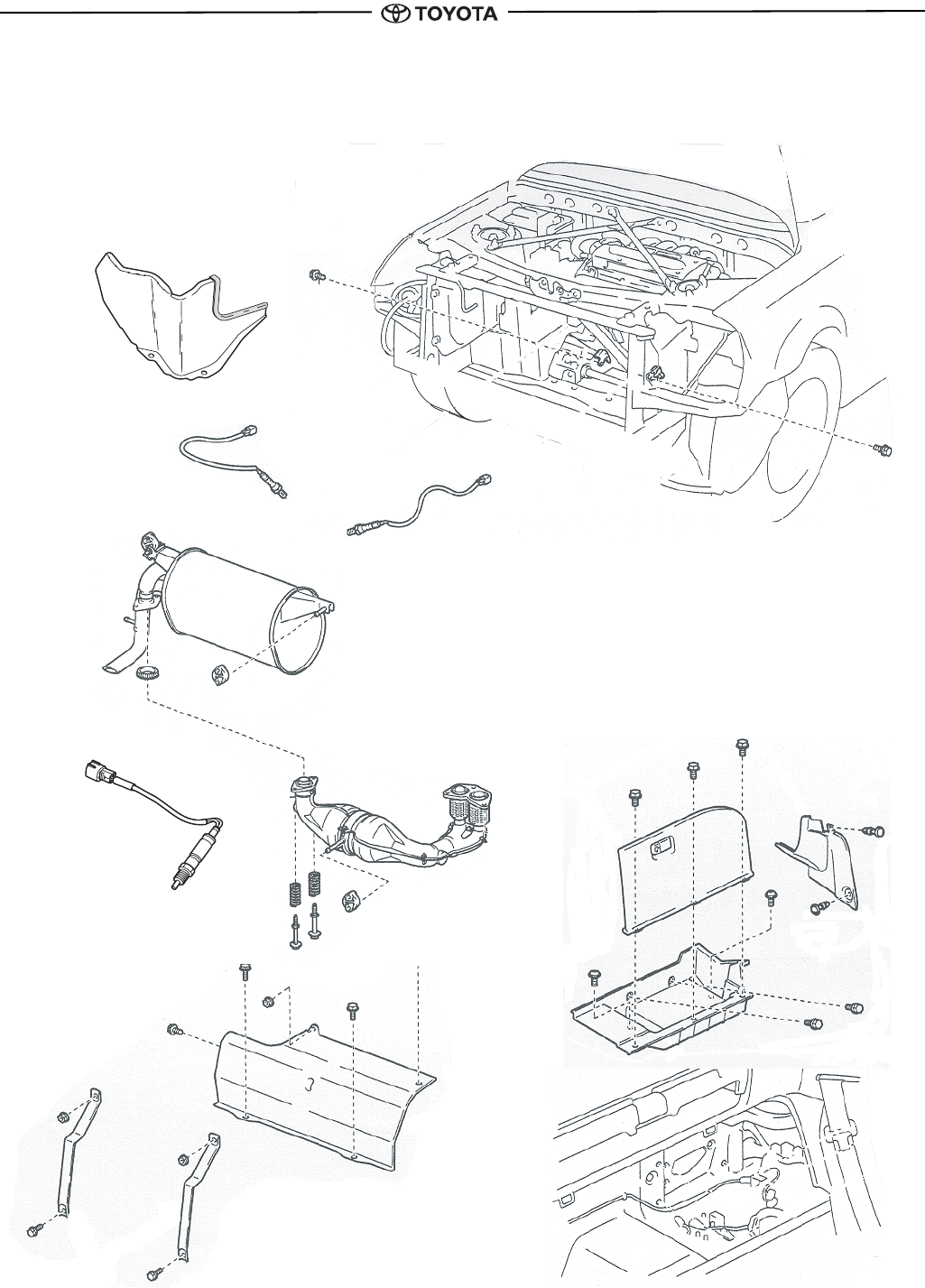 TOYOTA