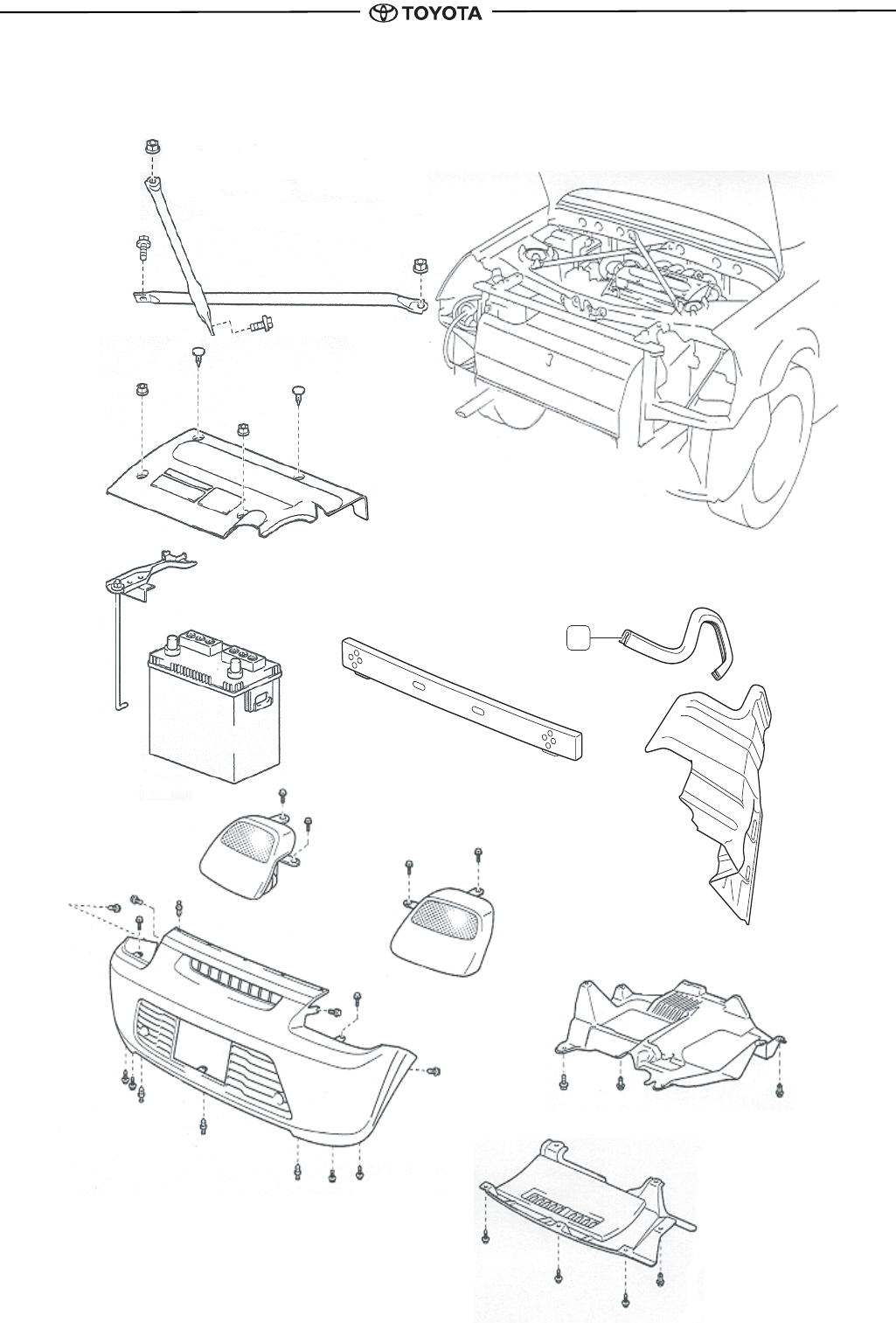 TOYOTA