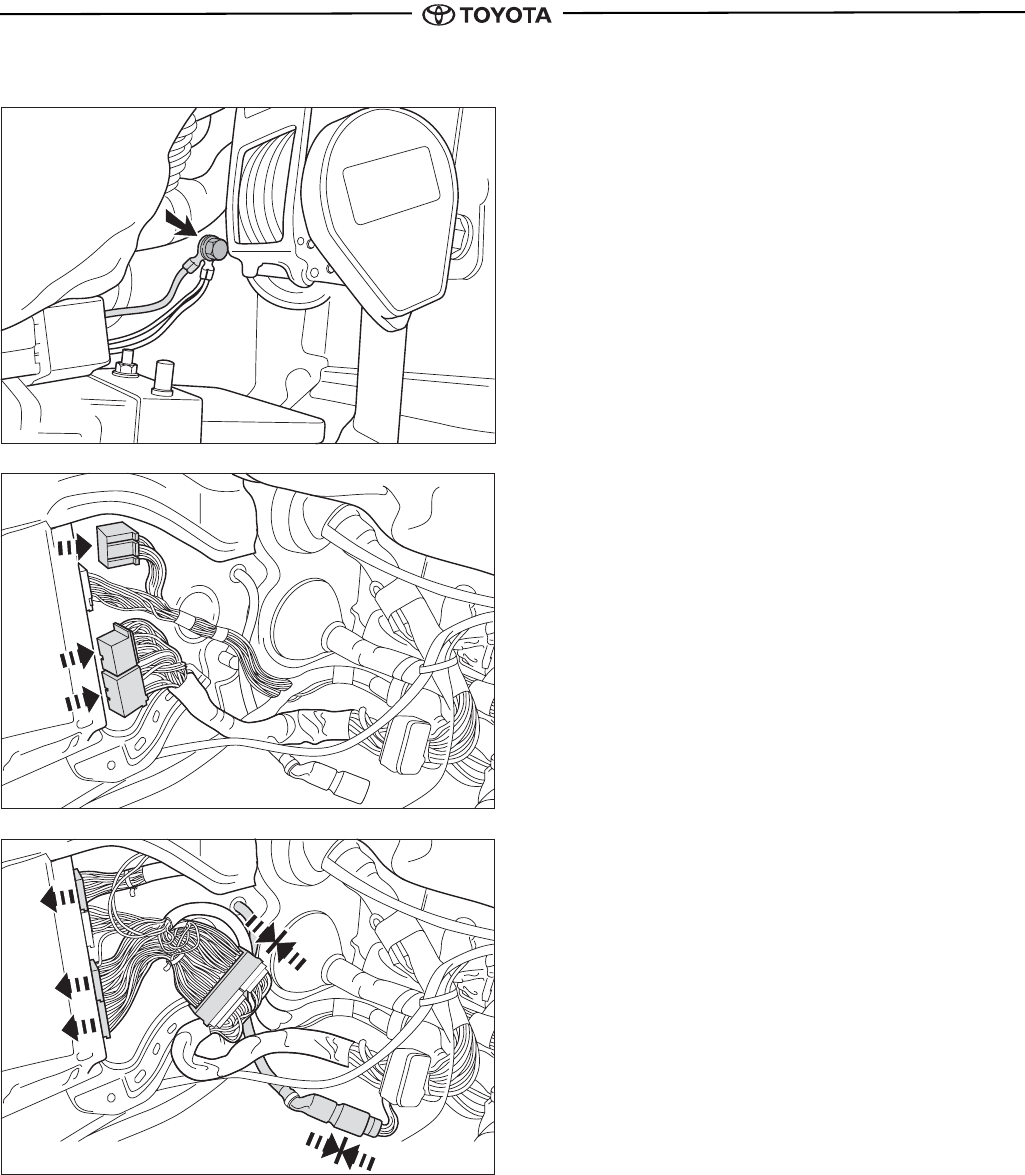 TOYOTA