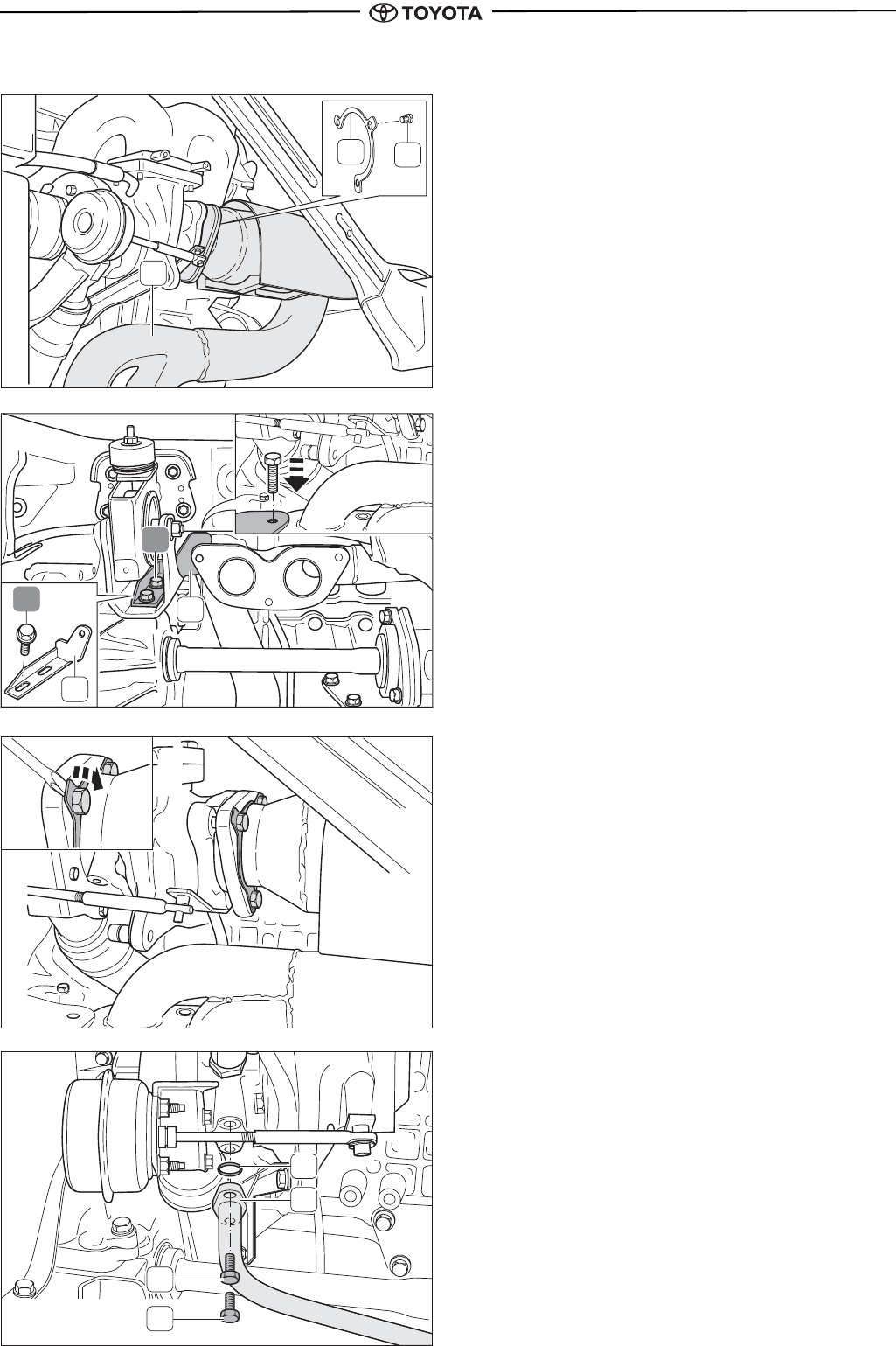 TOYOTA